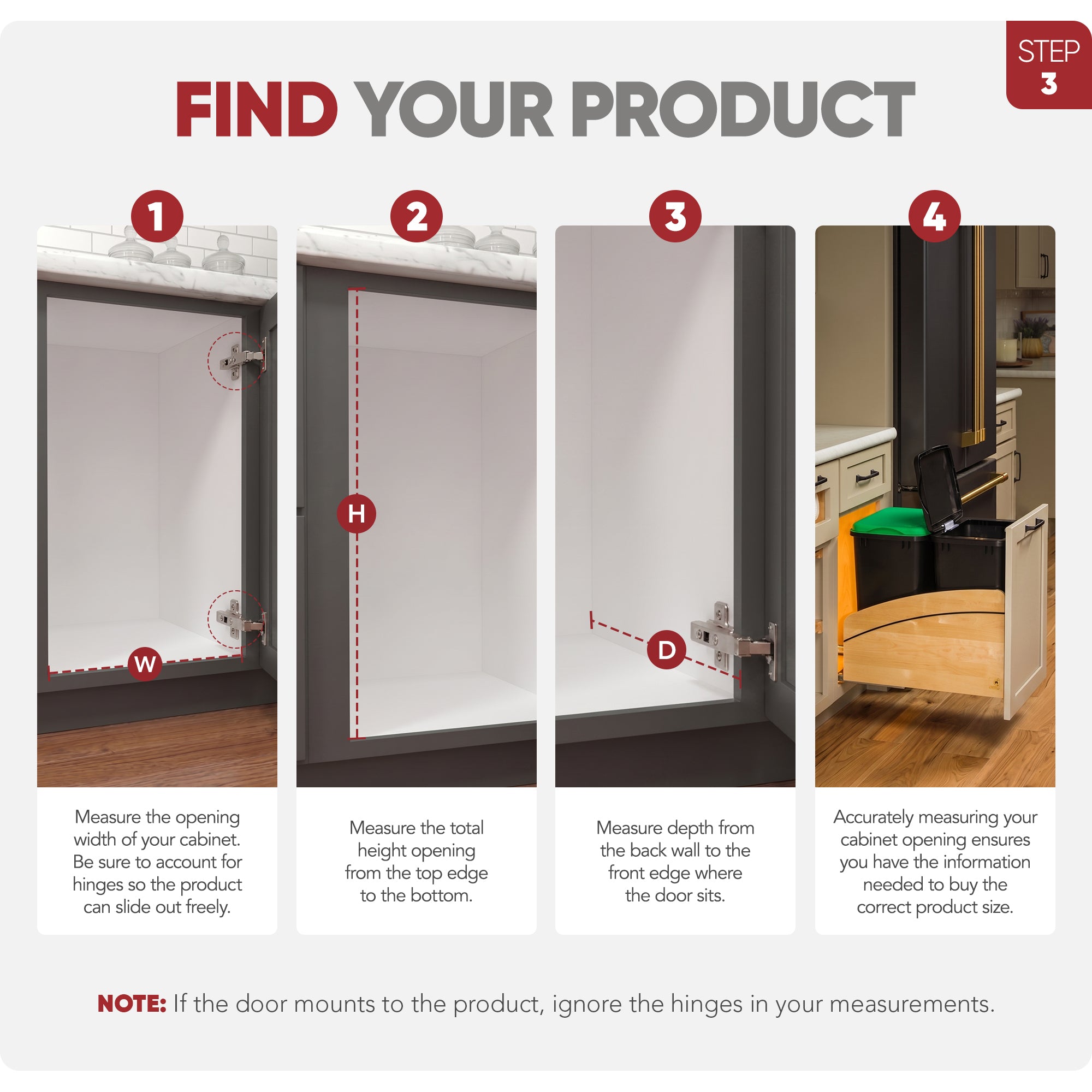 STEP 3

FIND YOUR PRODUCT

1

W

Measure the opening width of your cabinet. Be sure to account for hinges so the product can slide out freely.

2

H

Measure the total height opening from the top edge to the bottom.

3

D

Measure depth from the back wall to the front edge where the door sits.

4

Accurately measuring your cabinet opening ensures you have the information needed to buy the correct product size.

NOTE: If the door mounts to the product, ignore the hinges in your measurements.