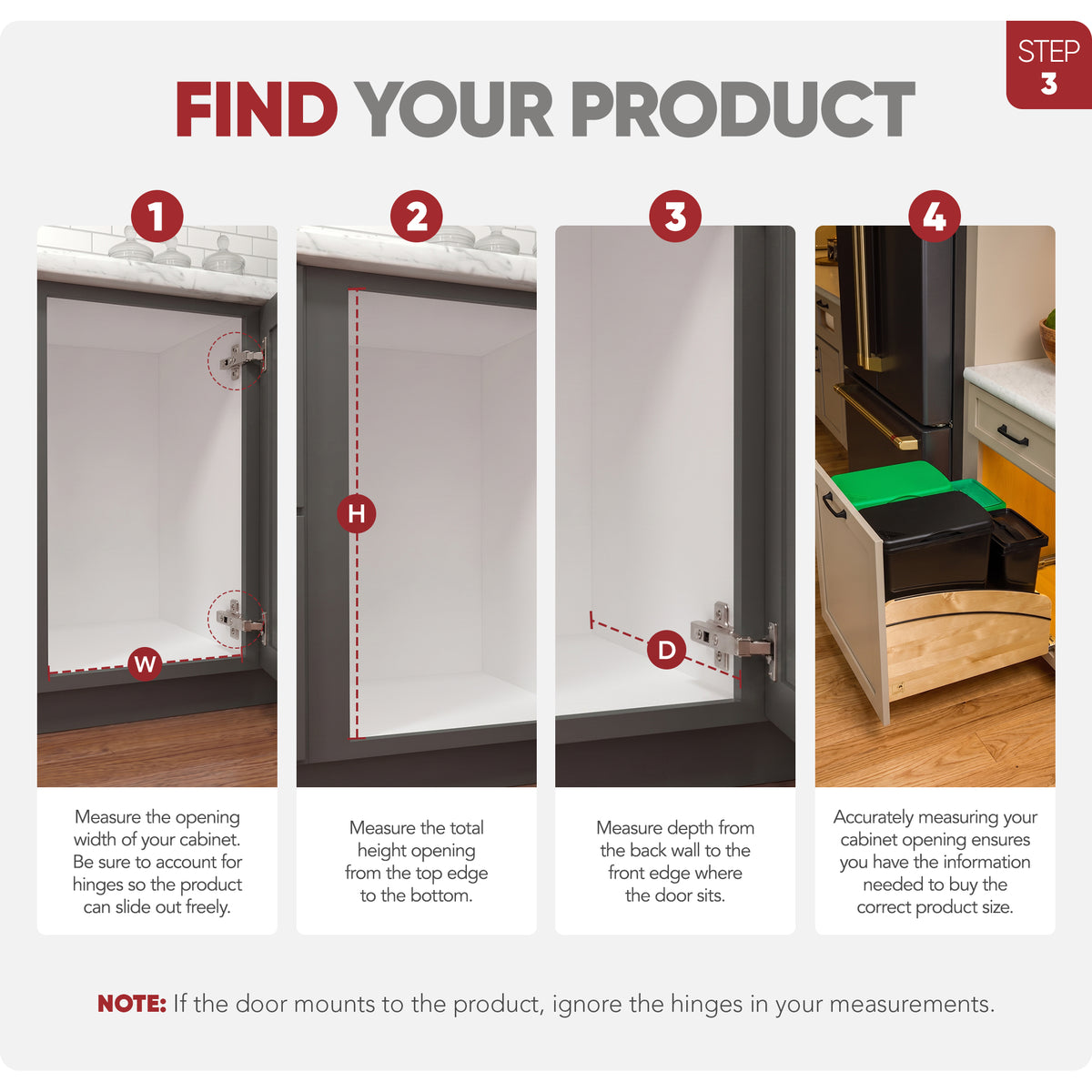 STEP
3

FIND YOUR PRODUCT

1

W

Measure the opening width of your cabinet. Be sure to account for hinges so the product can slide out freely.

2

H

Measure the total height opening from the top edge to the bottom.

3

D

Measure depth from the back wall to the front edge where the door sits.

4

Accurately measuring your cabinet opening ensures you have the information needed to buy the correct product size.

NOTE: If the door mounts to the product, ignore the hinges in your measurements.