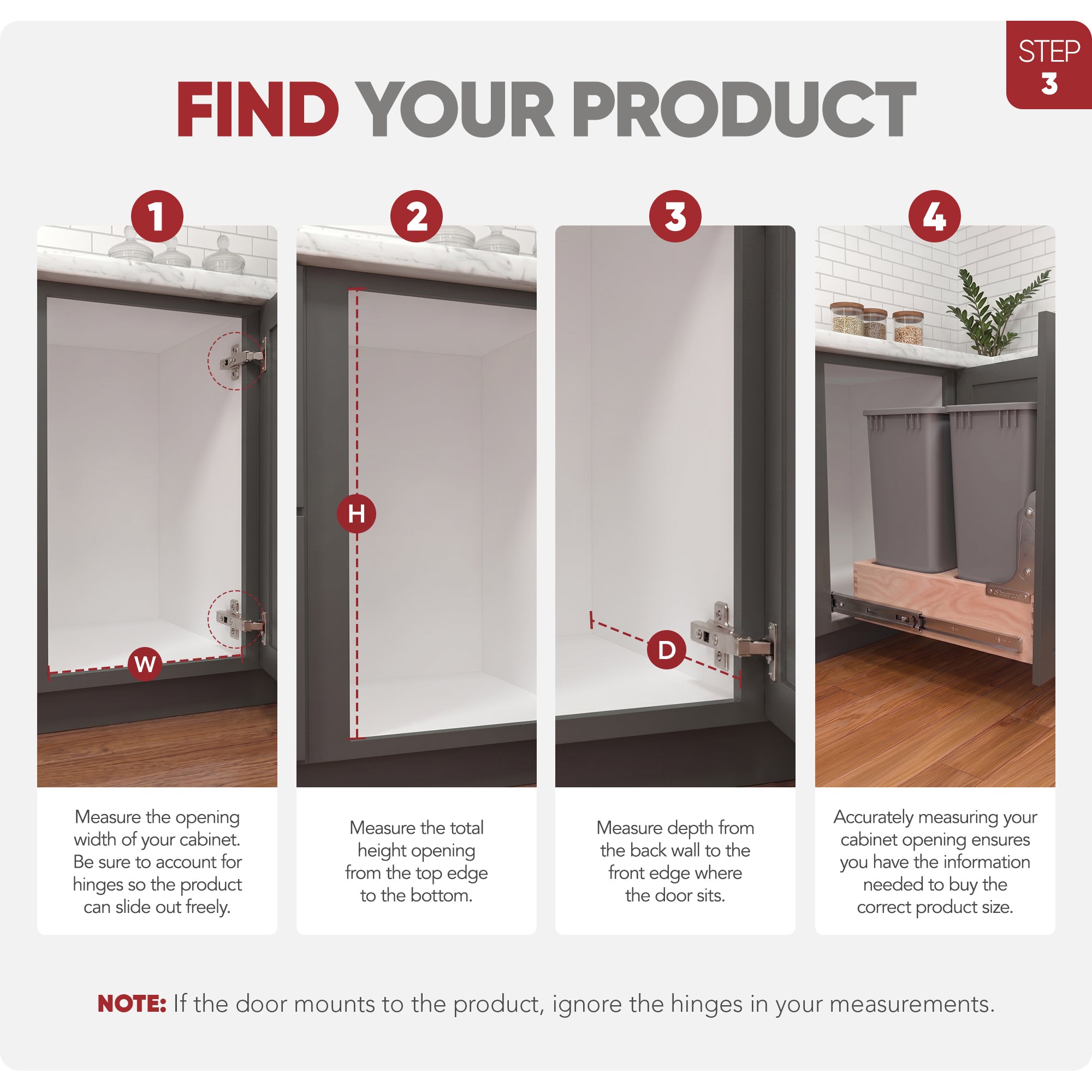 STEP 3

FIND YOUR PRODUCT

1

W

Measure the opening width of your cabinet. Be sure to account for hinges so the product can slide out freely.

2

H

Measure the total height opening from the top edge to the bottom.

3

D

Measure depth from the back wall to the front edge where the door sits.

4

Accurately measuring your cabinet opening ensures you have the information needed to buy the correct product size.

NOTE: If the door mounts to the product, ignore the hinges in your measurements.