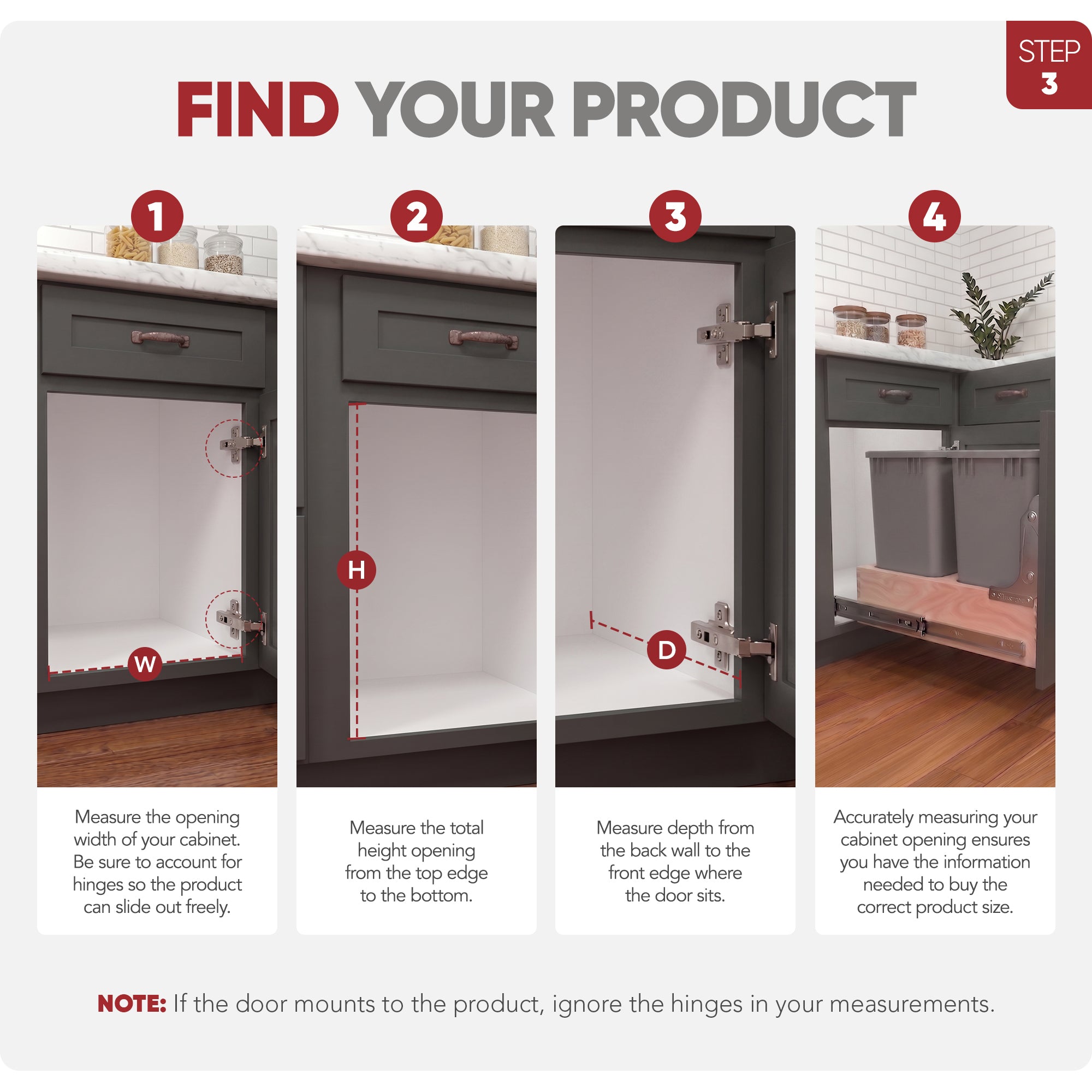 STEP 3

FIND YOUR PRODUCT

1

W

Measure the opening width of your cabinet. Be sure to account for hinges so the product can slide out freely.

2

H

Measure the total height opening from the top edge to the bottom.

3

D

Measure depth from the back wall to the front edge where the door sits.

4

Accurately measuring your cabinet opening ensures you have the information needed to buy the correct product size.

NOTE: If the door mounts to the product, ignore the hinges in your measurements.