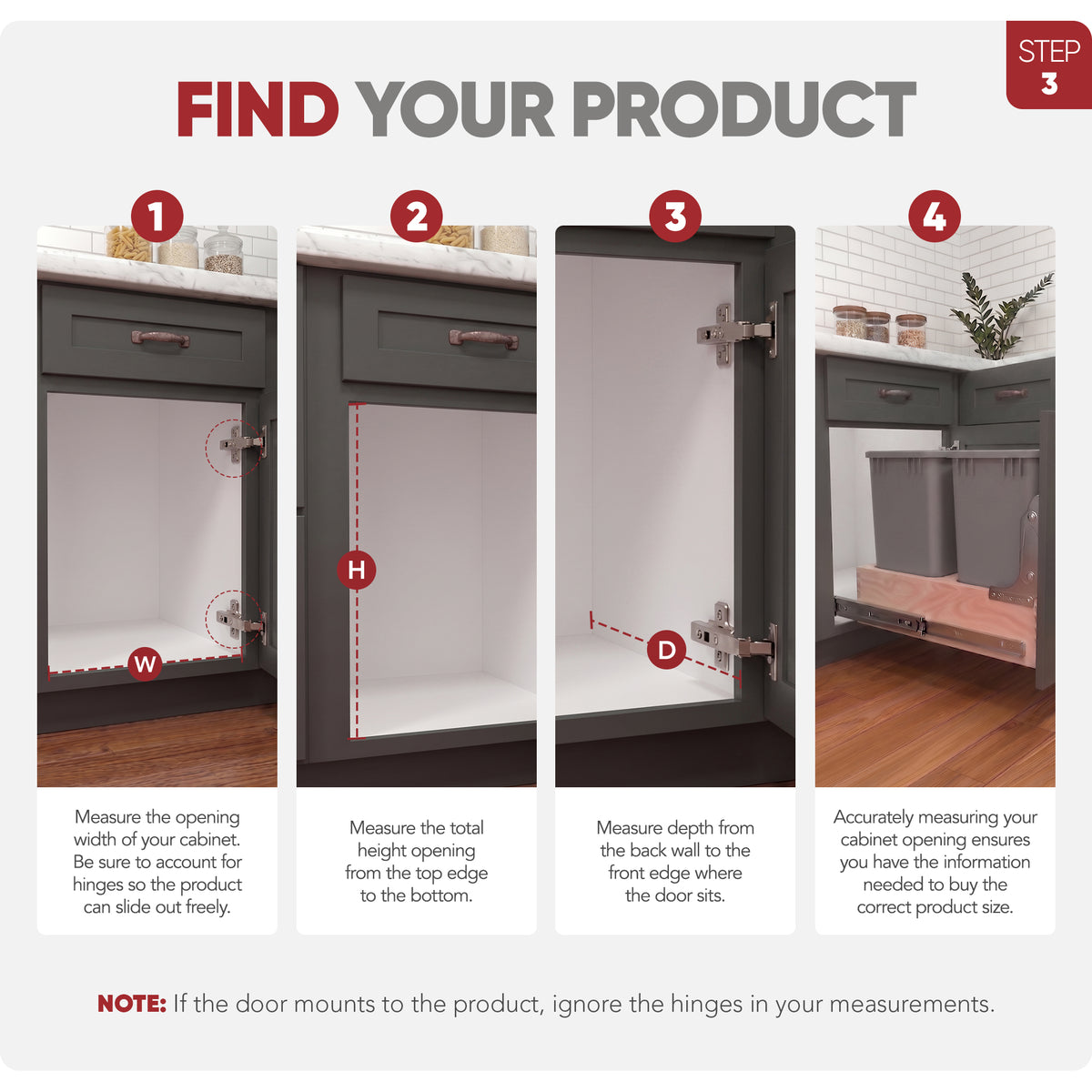 STEP
3

FIND YOUR PRODUCT

1

W

Measure the opening width of your cabinet. Be sure to account for hinges so the product can slide out freely.

2

H

Measure the total height opening from the top edge to the bottom.

3

D

Measure depth from the back wall to the front edge where the door sits.

4

Accurately measuring your cabinet opening ensures you have the information needed to buy the correct product size.

NOTE: If the door mounts to the product, ignore the hinges in your measurements.