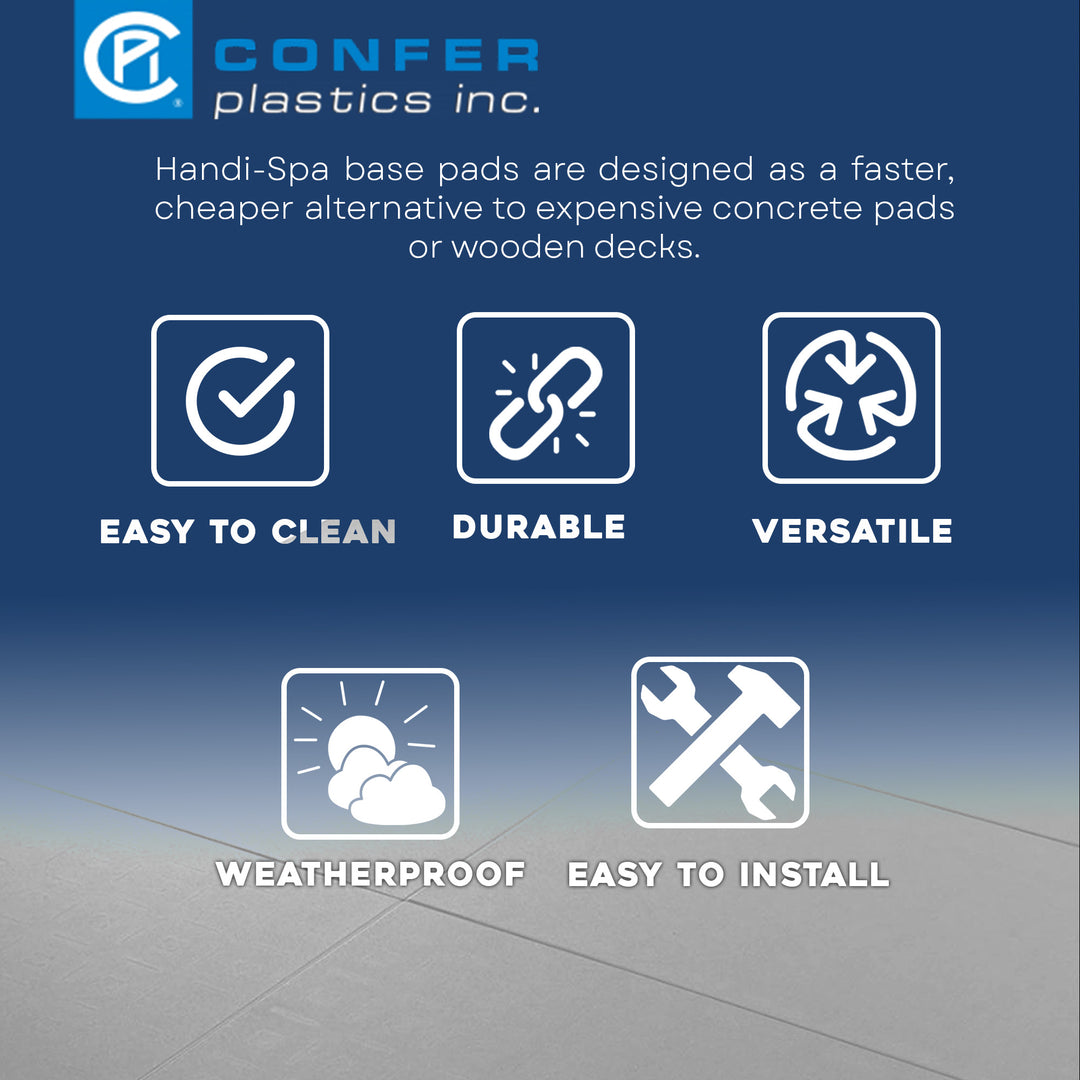 CPI
CONFER
plastics inc.

Handi-Spa base pads are designed as a faster, cheaper alternative to expensive concrete pads or wooden decks.

EASY TO CLEAN

DURABLE

VERSATILE

WEATHERPROOF

EASY TO INSTALL