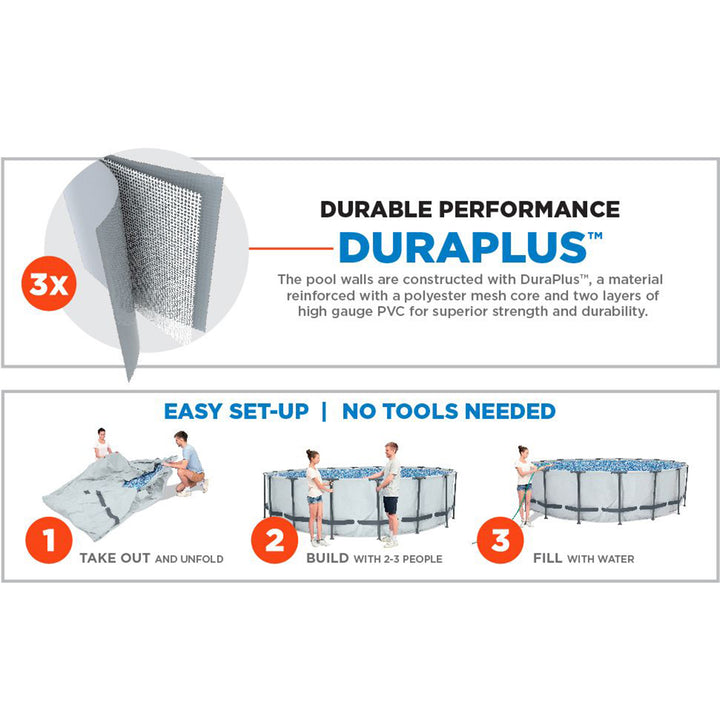 3x

DURABLE PERFORMANCE

DURAPLUS™

The pool walls are constructed with DuraPlus™, a material reinforced with a polyester mesh core and two layers of high gauge PVC for superior strength and durability.

EASY SET-UP | NO TOOLS NEEDED

1 TAKE OUT AND UNFOLD

2 BUILD WITH 2-3 PEOPLE

3 FILL WITH WATER