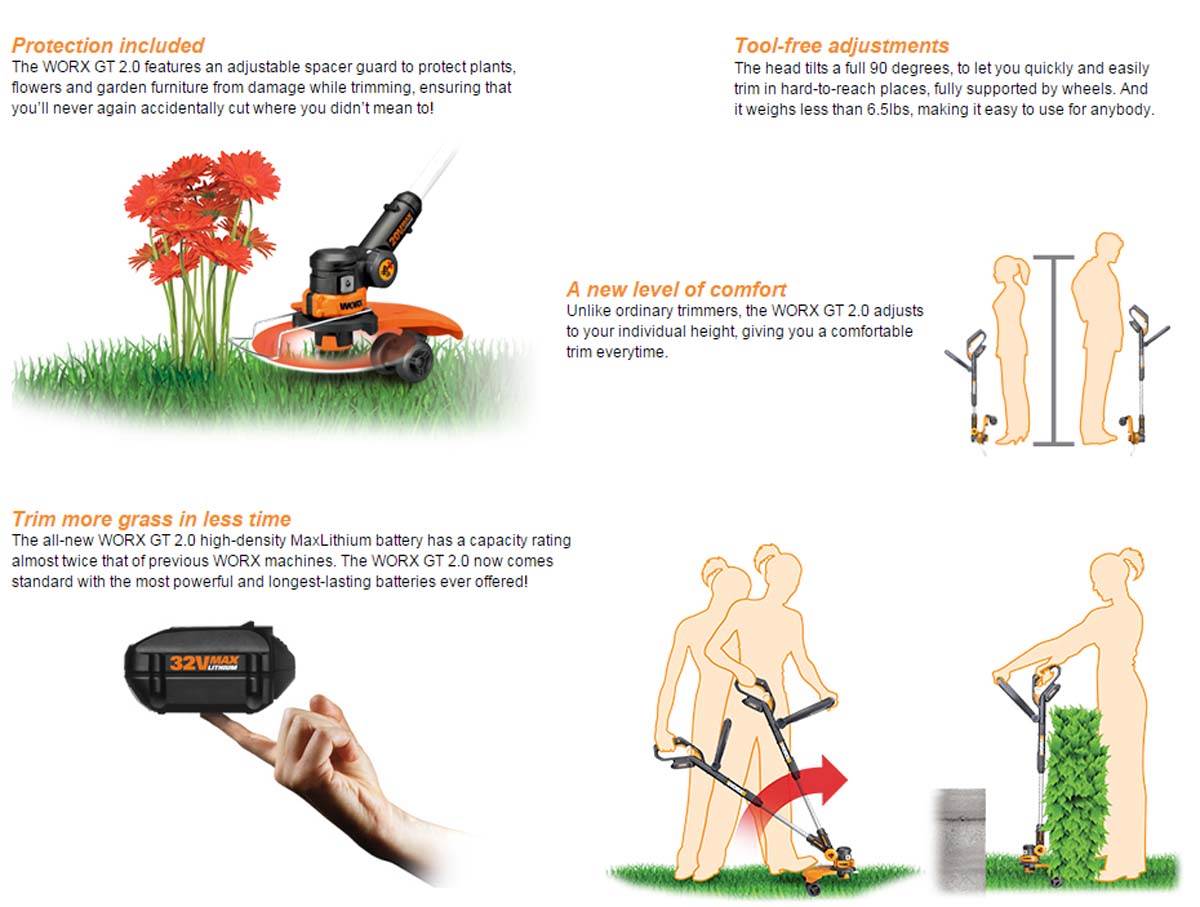 Protection included
The WORX GT 2.0 features an adjustable spacer guard to protect plants, flowers and garden furniture from damage while trimming, ensuring that you'll never again accidentally cut where you didn't mean to!

Tool-free adjustments
The head tilts a full 90 degrees, to let you quickly and easily trim in hard-to-reach places, fully supported by wheels. And it weighs less than 6.5lbs, making it easy to use for anybody.

WORX

A new level of comfort
Unlike ordinary trimmers, the WORX GT 2.0 adjusts to your individual height, giving you a comfortable trim everytime.

Trim more grass in less time
The all-new WORX GT 2.0 high-density MaxLithium battery has a capacity rating almost twice that of previous WORX machines. The WORX GT 2.0 now comes standard with the most powerful and longest-lasting batteries ever offered!

32V MAX LITHIUM