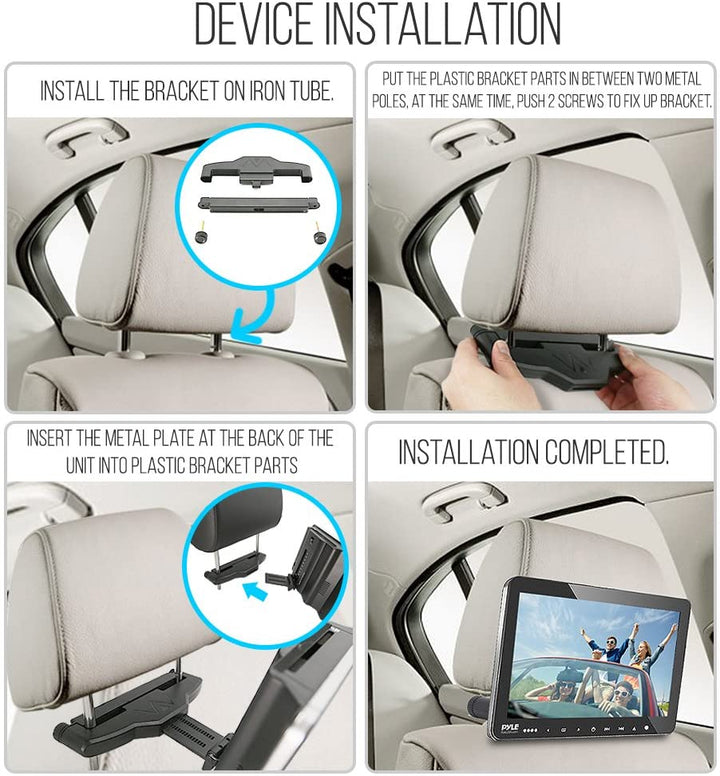 DEVICE INSTALLATION

INSTALL THE BRACKET ON IRON TUBE.

PUT THE PLASTIC BRACKET PARTS IN BETWEEN TWO METAL POLES, AT THE SAME TIME, PUSH 2 SCREWS TO FIX UP BRACKET.

INSERT THE METAL PLATE AT THE BACK OF THE UNIT INTO PLASTIC BRACKET PARTS

INSTALLATION COMPLETED.

PYLE