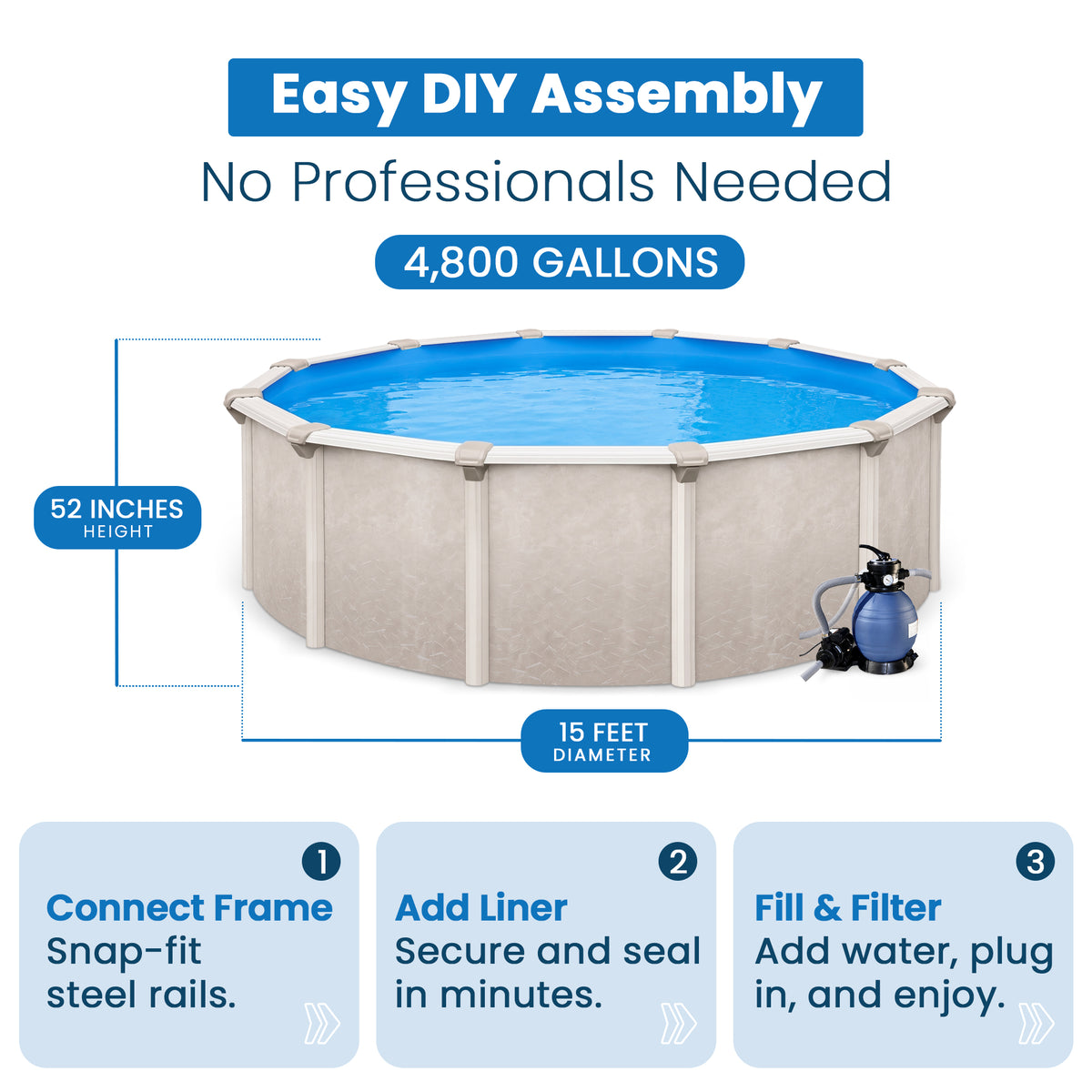 Easy DIY Assembly

No Professionals Needed

4,800 GALLONS

52 INCHES
HEIGHT

15 FEET
DIAMETER

1
Connect Frame
Snap-fit steel rails.

2
Add Liner
Secure and seal in minutes.

3
Fill & Filter
Add water, plug in, and enjoy.