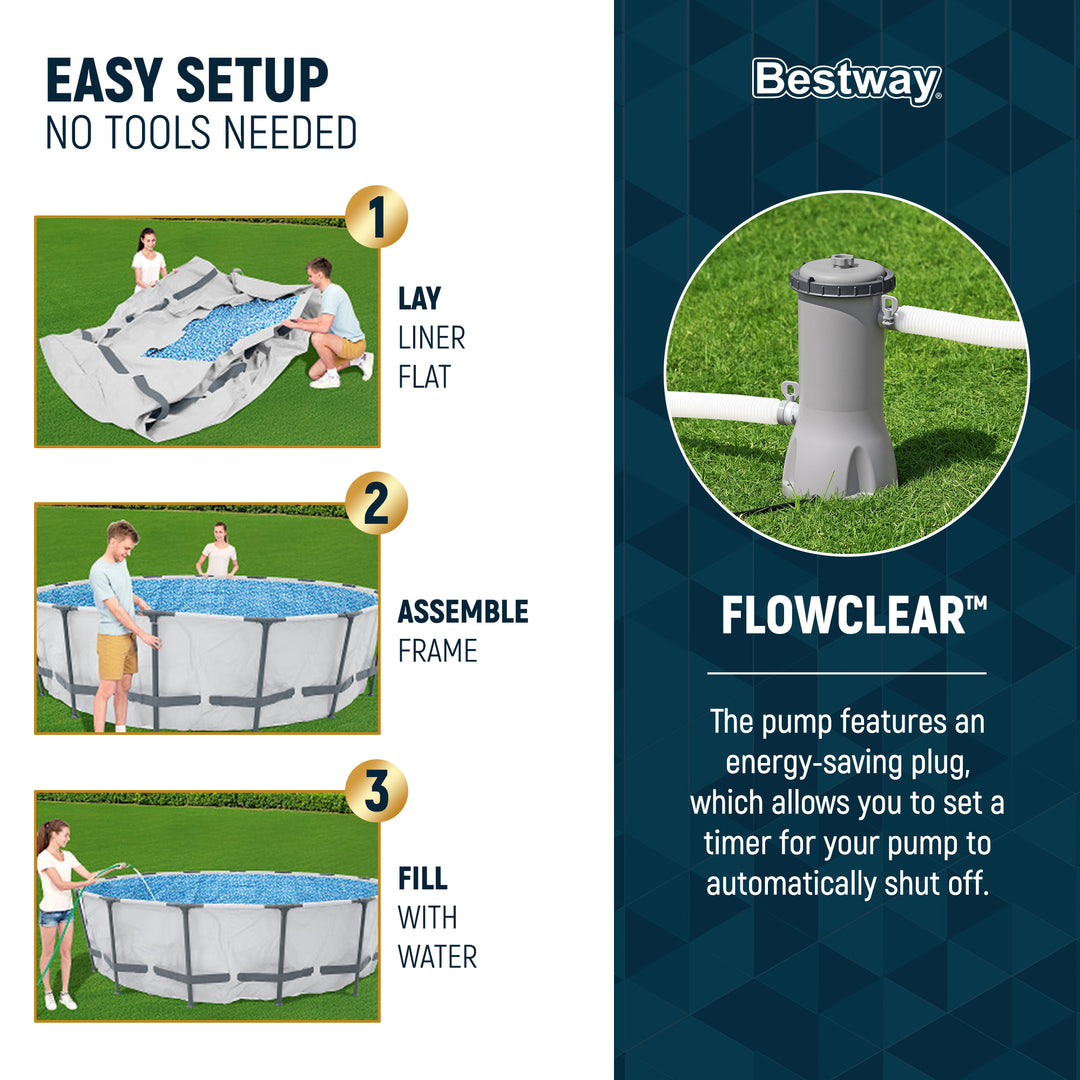 EASY SETUP
NO TOOLS NEEDED

1
LAY
LINER
FLAT

2
ASSEMBLE
FRAME

3
FILL
WITH
WATER

Bestway®

FLOWCLEAR™

The pump features an energy-saving plug, which allows you to set a timer for your pump to automatically shut off.