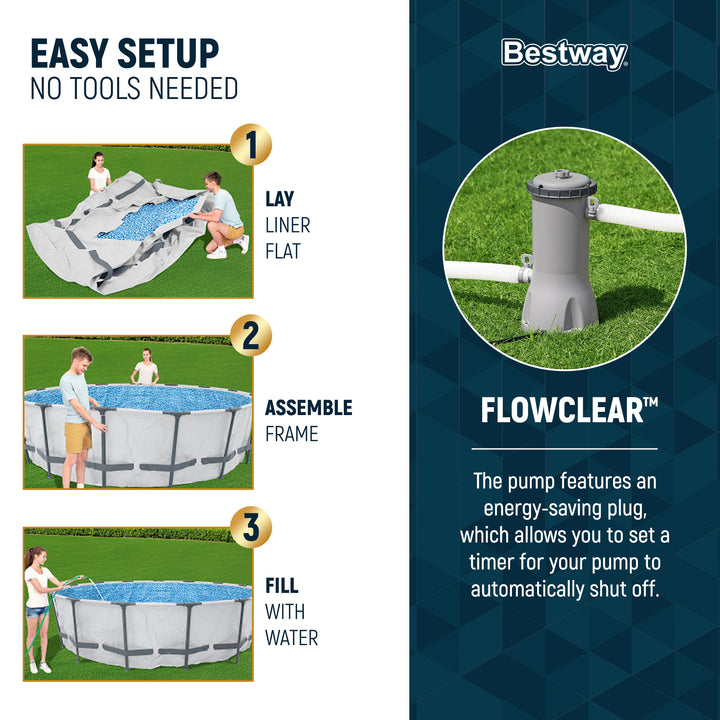 EASY SETUP
NO TOOLS NEEDED

1
LAY
LINER
FLAT

2
ASSEMBLE
FRAME

3
FILL
WITH
WATER

Bestway

FLOWCLEAR™

The pump features an energy-saving plug, which allows you to set a timer for your pump to automatically shut off.