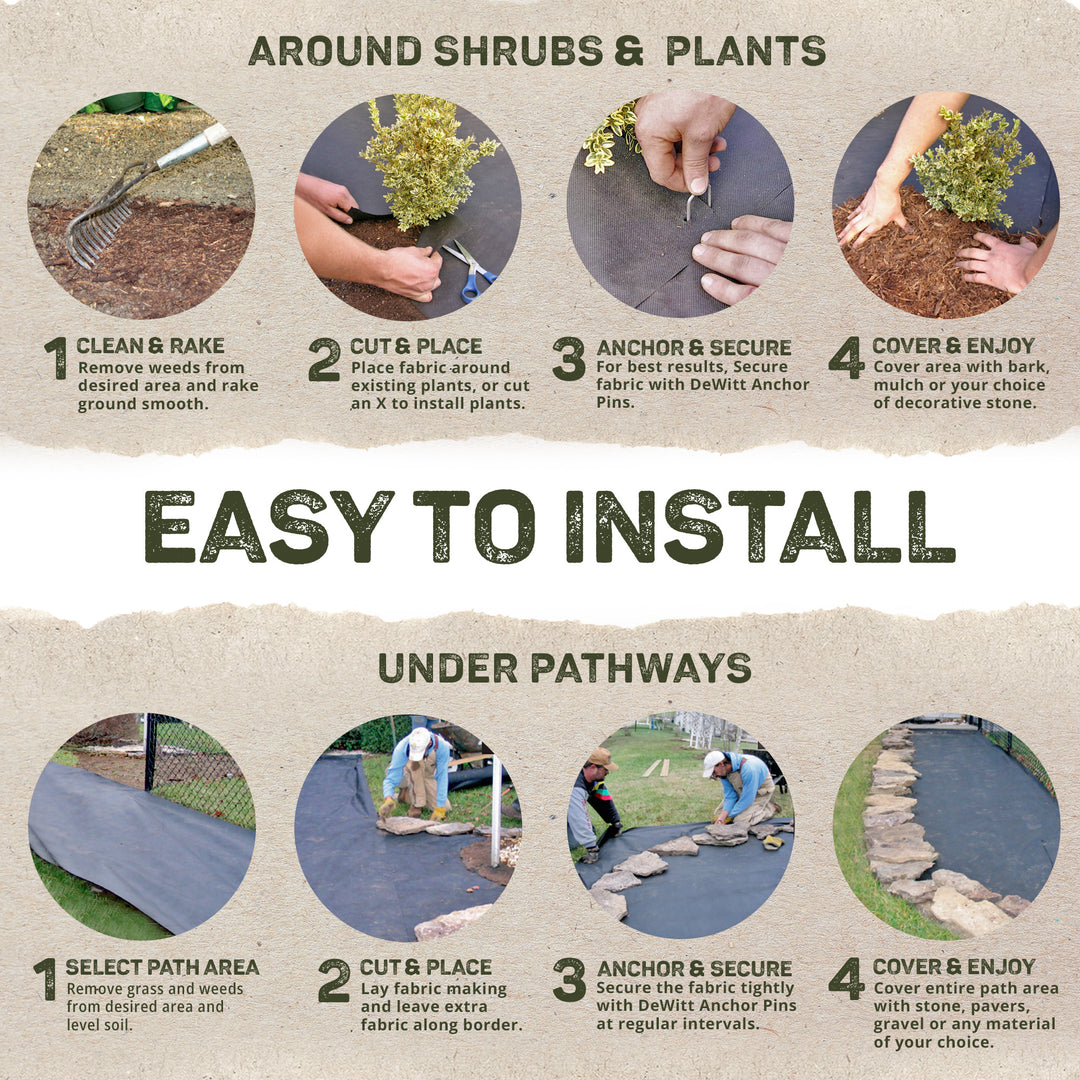 AROUND SHRUBS & PLANTS

1 CLEAN & RAKE
Remove weeds from desired area and rake ground smooth.

2 CUT & PLACE
Place fabric around existing plants, or cut an X to install plants.

3 ANCHOR & SECURE
For best results, Secure fabric with DeWitt Anchor Pins.

4 COVER & ENJOY
Cover area with bark, mulch or your choice of decorative stone.

EASY TO INSTALL

UNDER PATHWAYS

1 SELECT PATH AREA
Remove grass and weeds from desired area and level soil.

2 CUT & PLACE
Lay fabric making and leave extra fabric along border.

3 ANCHOR & SECURE
Secure the fabric tightly with DeWitt Anchor Pins at regular intervals.

4 COVER & ENJOY
Cover entire path area with stone, pavers, gravel or any material of your choice.