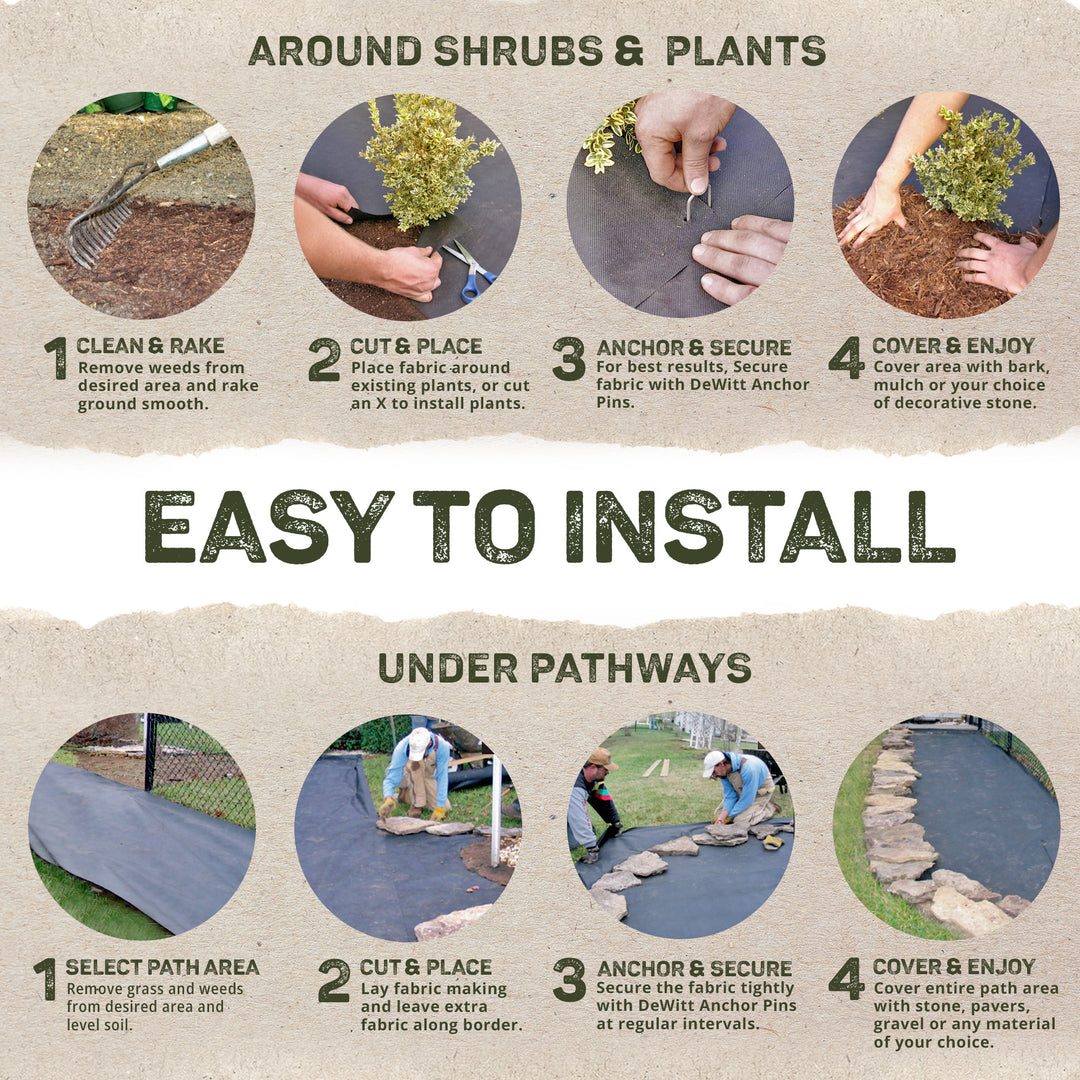 AROUND SHRUBS & PLANTS

1 CLEAN & RAKE
Remove weeds from desired area and rake ground smooth.

2 CUT & PLACE
Place fabric around existing plants, or cut an X to install plants.

3 ANCHOR & SECURE
For best results, Secure fabric with DeWitt Anchor Pins.

4 COVER & ENJOY
Cover area with bark, mulch or your choice of decorative stone.

EASY TO INSTALL

UNDER PATHWAYS

1 SELECT PATH AREA
Remove grass and weeds from desired area and level soil.

2 CUT & PLACE
Lay fabric making and leave extra fabric along border.

3 ANCHOR & SECURE
Secure the fabric tightly with DeWitt Anchor Pins at regular intervals.

4 COVER & ENJOY
Cover entire path area with stone, pavers, gravel or any material of your choice.