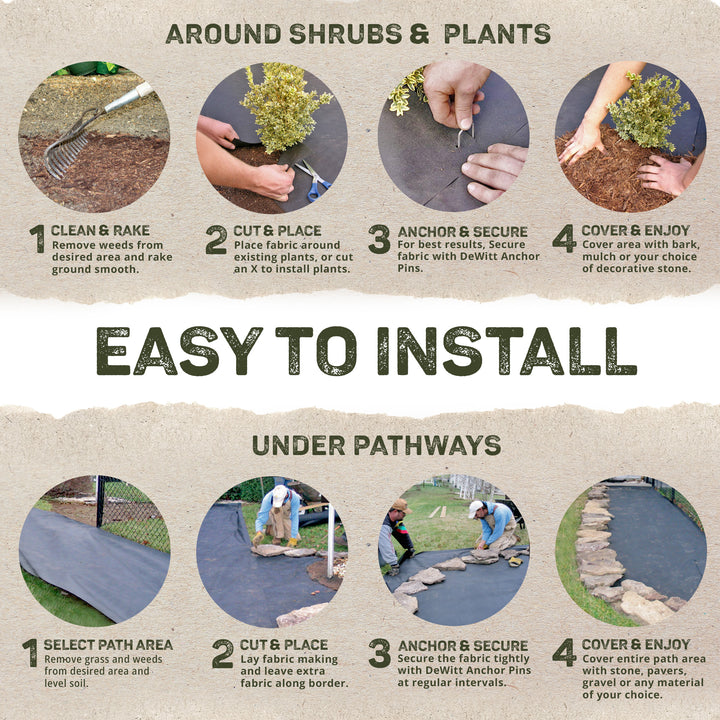 AROUND SHRUBS & PLANTS

1 CLEAN & RAKE
Remove weeds from desired area and rake ground smooth.

2 CUT & PLACE
Place fabric around existing plants, or cut an X to install plants.

3 ANCHOR & SECURE
For best results, Secure fabric with DeWitt Anchor Pins.

4 COVER & ENJOY
Cover area with bark, mulch or your choice of decorative stone.

EASY TO INSTALL

UNDER PATHWAYS

1 SELECT PATH AREA
Remove grass and weeds from desired area and level soil.

2 CUT & PLACE
Lay fabric making and leave extra fabric along border.

3 ANCHOR & SECURE
Secure the fabric tightly with DeWitt Anchor Pins at regular intervals.

4 COVER & ENJOY
Cover entire path area with stone, pavers, gravel or any material of your choice.