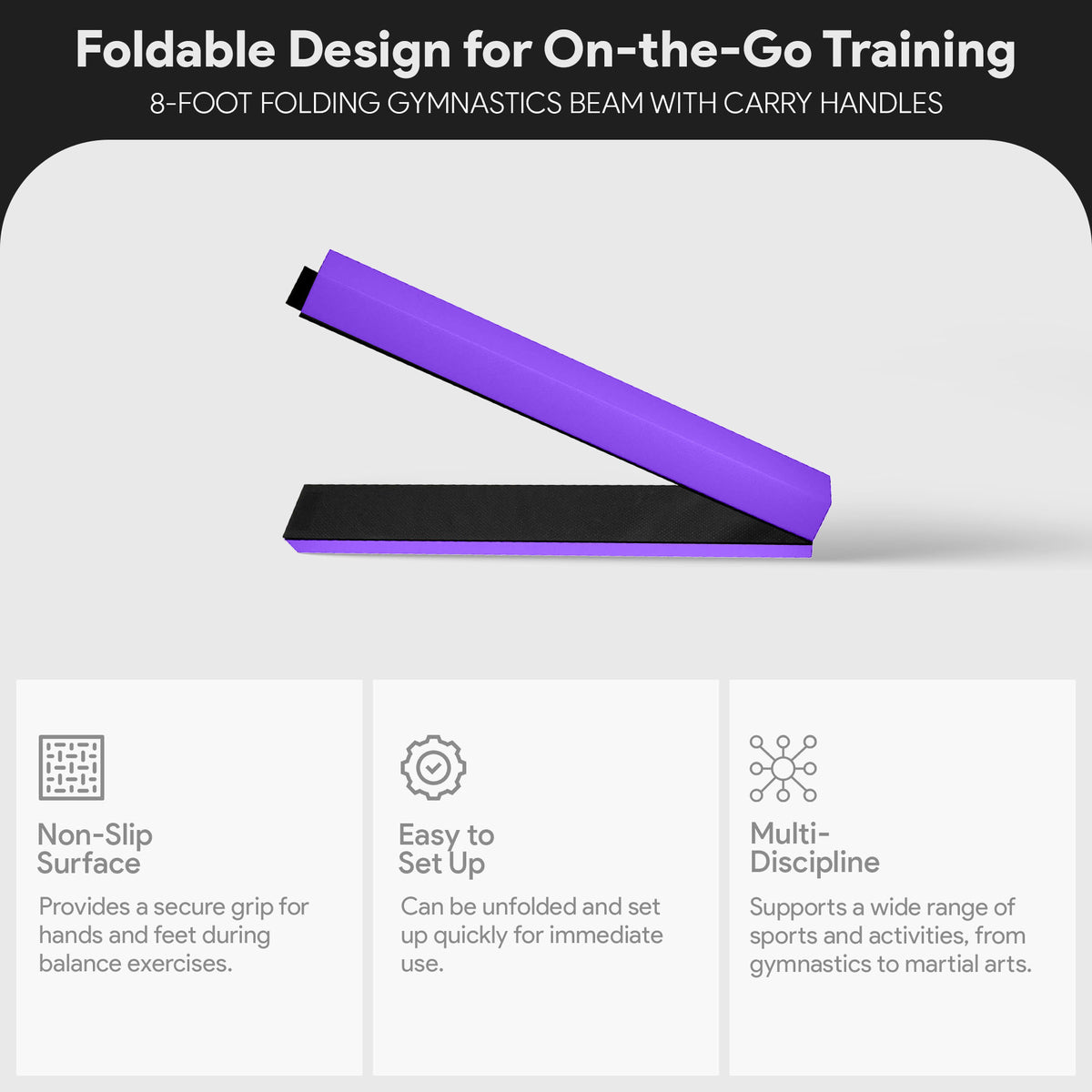 Foldable Design for On-the-Go Training
8-FOOT FOLDING GYMNASTICS BEAM WITH CARRY HANDLES

Non-Slip
Surface

Provides a secure grip for hands and feet during balance exercises.

Easy to
Set Up

Can be unfolded and set up quickly for immediate use.

Multi-
Discipline

Supports a wide range of sports and activities, from gymnastics to martial arts.