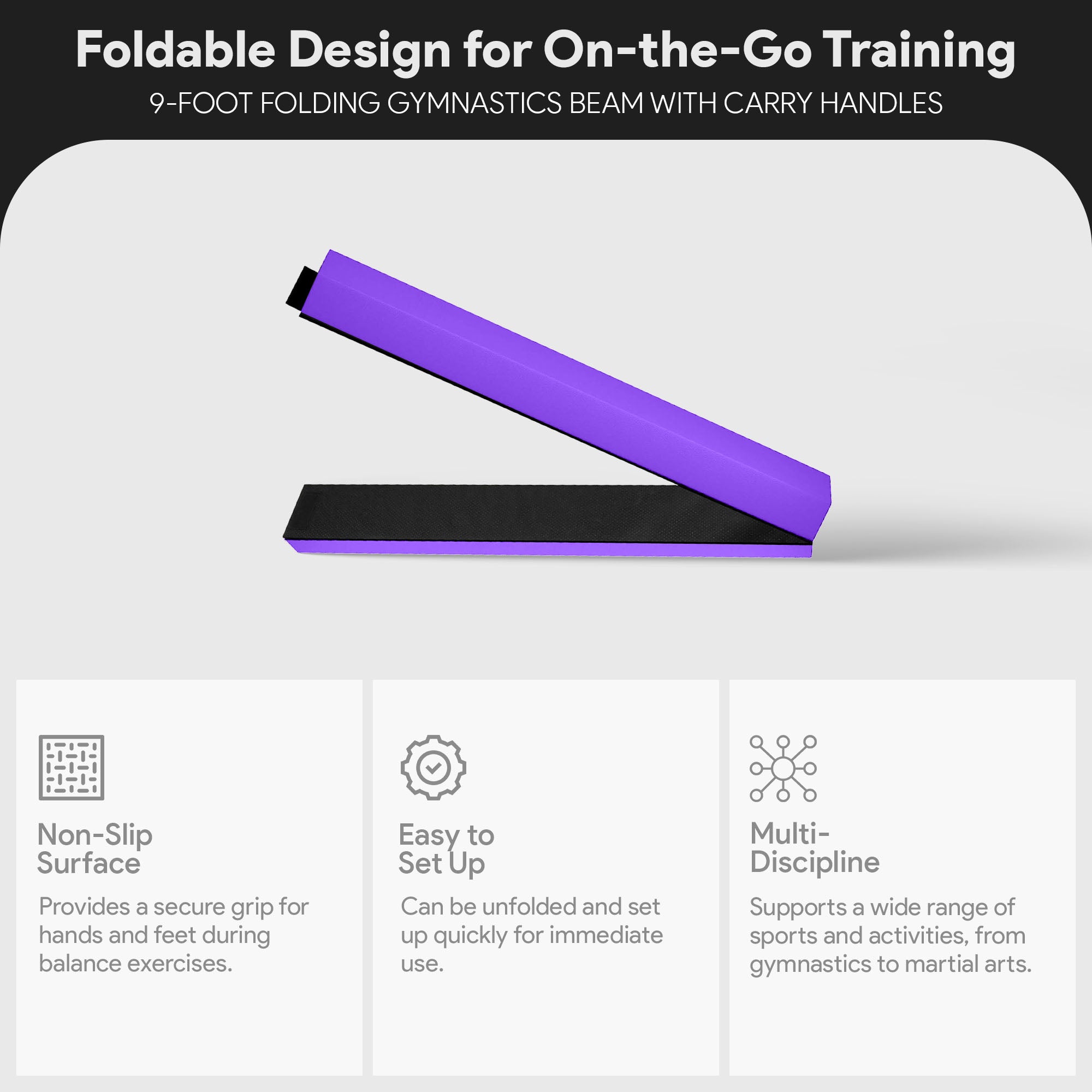 Foldable Design for On-the-Go Training

9-FOOT FOLDING GYMNASTICS BEAM WITH CARRY HANDLES

Non-Slip
Surface

Provides a secure grip for hands and feet during balance exercises.

Easy to
Set Up

Can be unfolded and set up quickly for immediate use.

Multi-
Discipline

Supports a wide range of sports and activities, from gymnastics to martial arts.