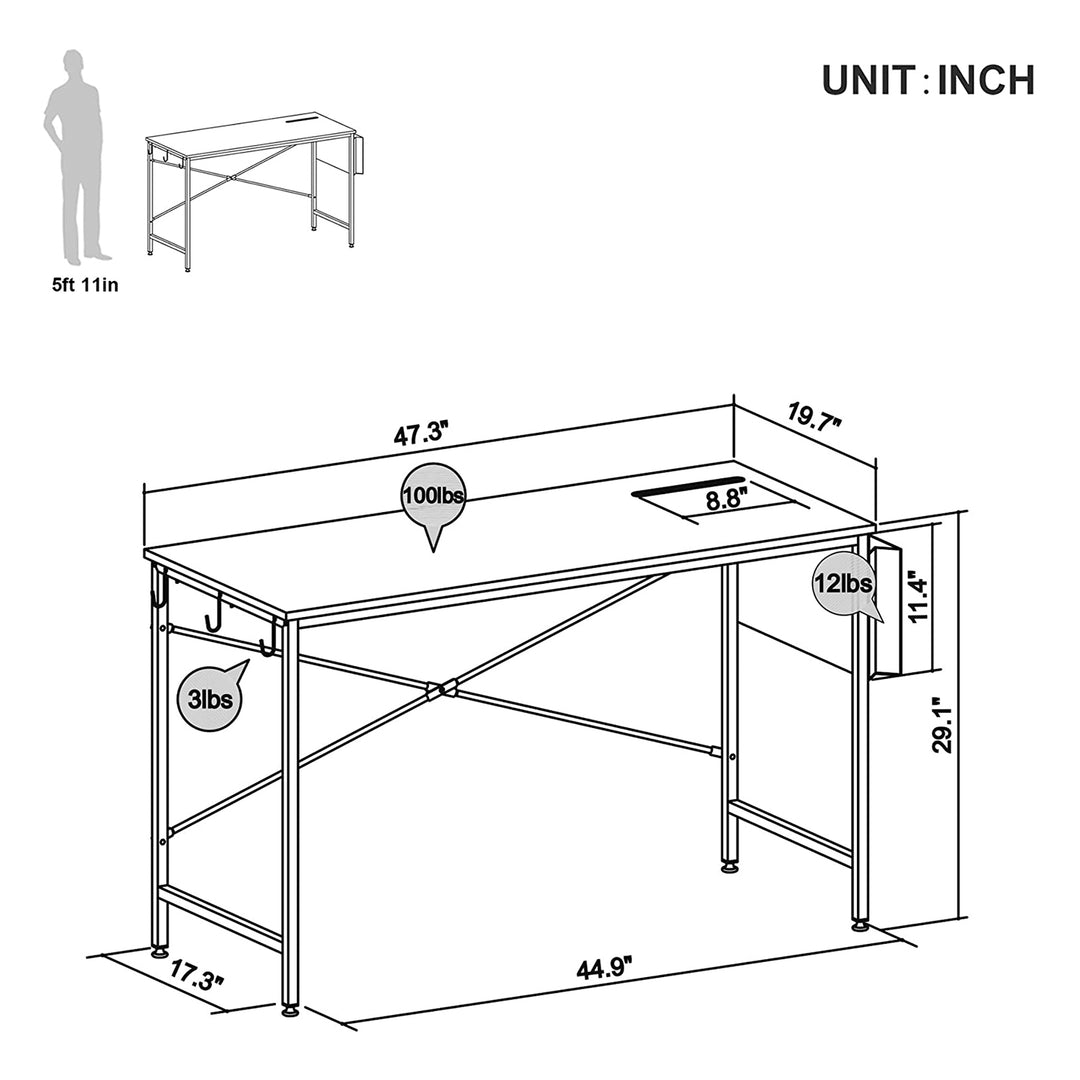 UNIT : INCH

5ft 11in

47.3"

19.7"

100lbs

8.8"

12lbs

11.4"

3lbs

29.1"

17.3"

44.9"