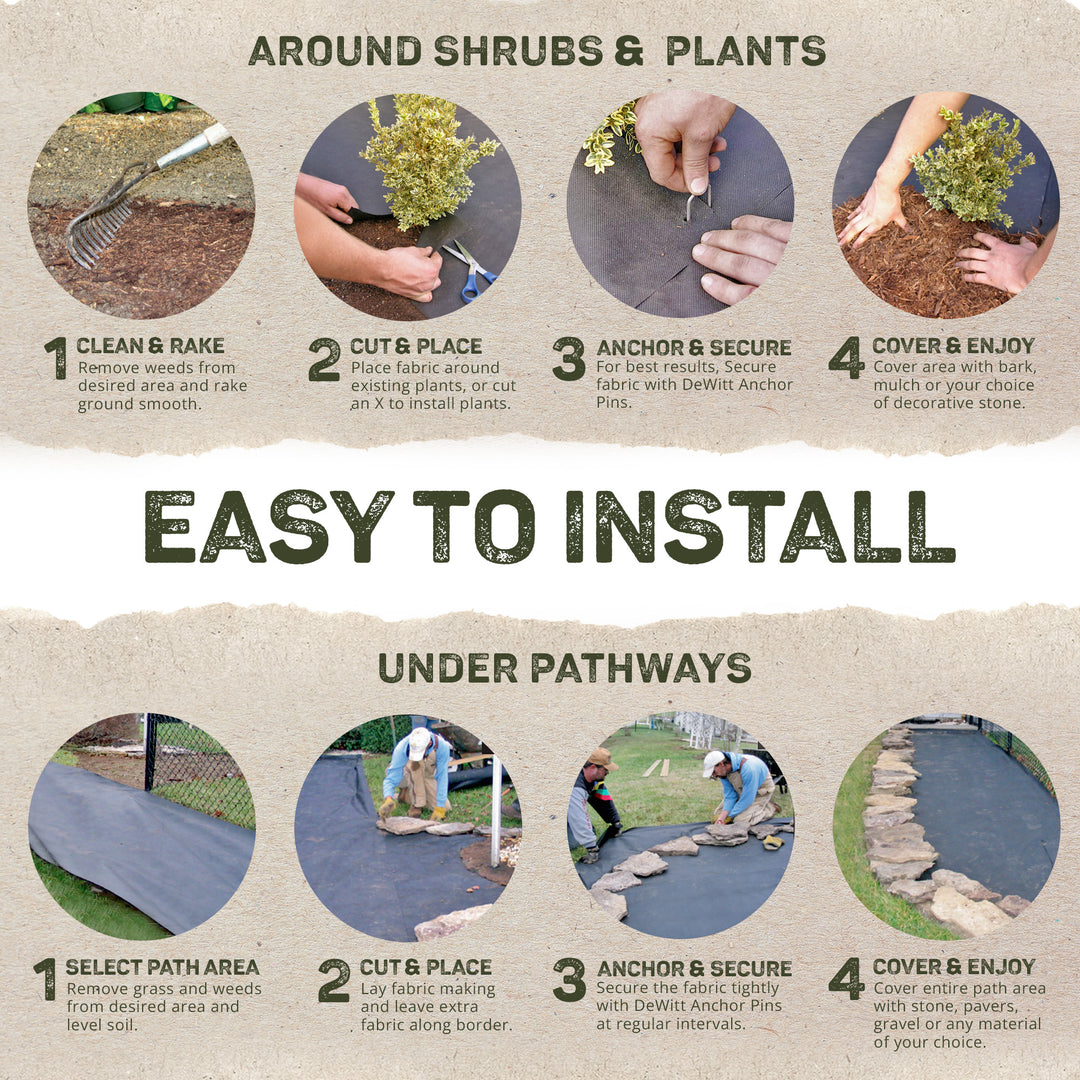 AROUND SHRUBS & PLANTS

1 CLEAN & RAKE
Remove weeds from desired area and rake ground smooth.

2 CUT & PLACE
Place fabric around existing plants, or cut an X to install plants.

3 ANCHOR & SECURE
For best results, Secure fabric with DeWitt Anchor Pins.

4 COVER & ENJOY
Cover area with bark, mulch or your choice of decorative stone.

EASY TO INSTALL

UNDER PATHWAYS

1 SELECT PATH AREA
Remove grass and weeds from desired area and level soil.

2 CUT & PLACE
Lay fabric making and leave extra fabric along border.

3 ANCHOR & SECURE
Secure the fabric tightly with DeWitt Anchor Pins at regular intervals.

4 COVER & ENJOY
Cover entire path area with stone, pavers, gravel or any material of your choice.