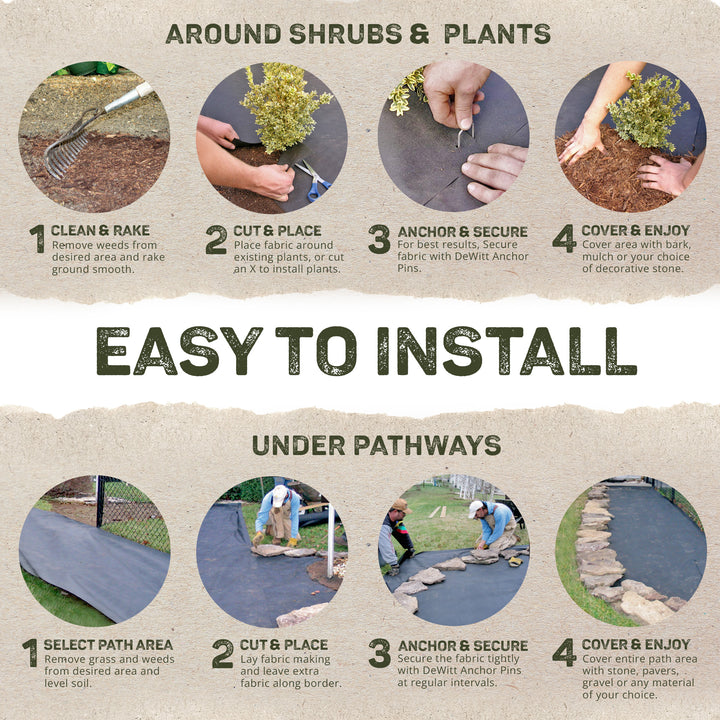 AROUND SHRUBS & PLANTS

1 CLEAN & RAKE
Remove weeds from desired area and rake ground smooth.

2 CUT & PLACE
Place fabric around existing plants, or cut an X to install plants.

3 ANCHOR & SECURE
For best results, Secure fabric with DeWitt Anchor Pins.

4 COVER & ENJOY
Cover area with bark, mulch or your choice of decorative stone.

EASY TO INSTALL

UNDER PATHWAYS

1 SELECT PATH AREA
Remove grass and weeds from desired area and level soil.

2 CUT & PLACE
Lay fabric making and leave extra fabric along border.

3 ANCHOR & SECURE
Secure the fabric tightly with DeWitt Anchor Pins at regular intervals.

4 COVER & ENJOY
Cover entire path area with stone, pavers, gravel or any material of your choice.