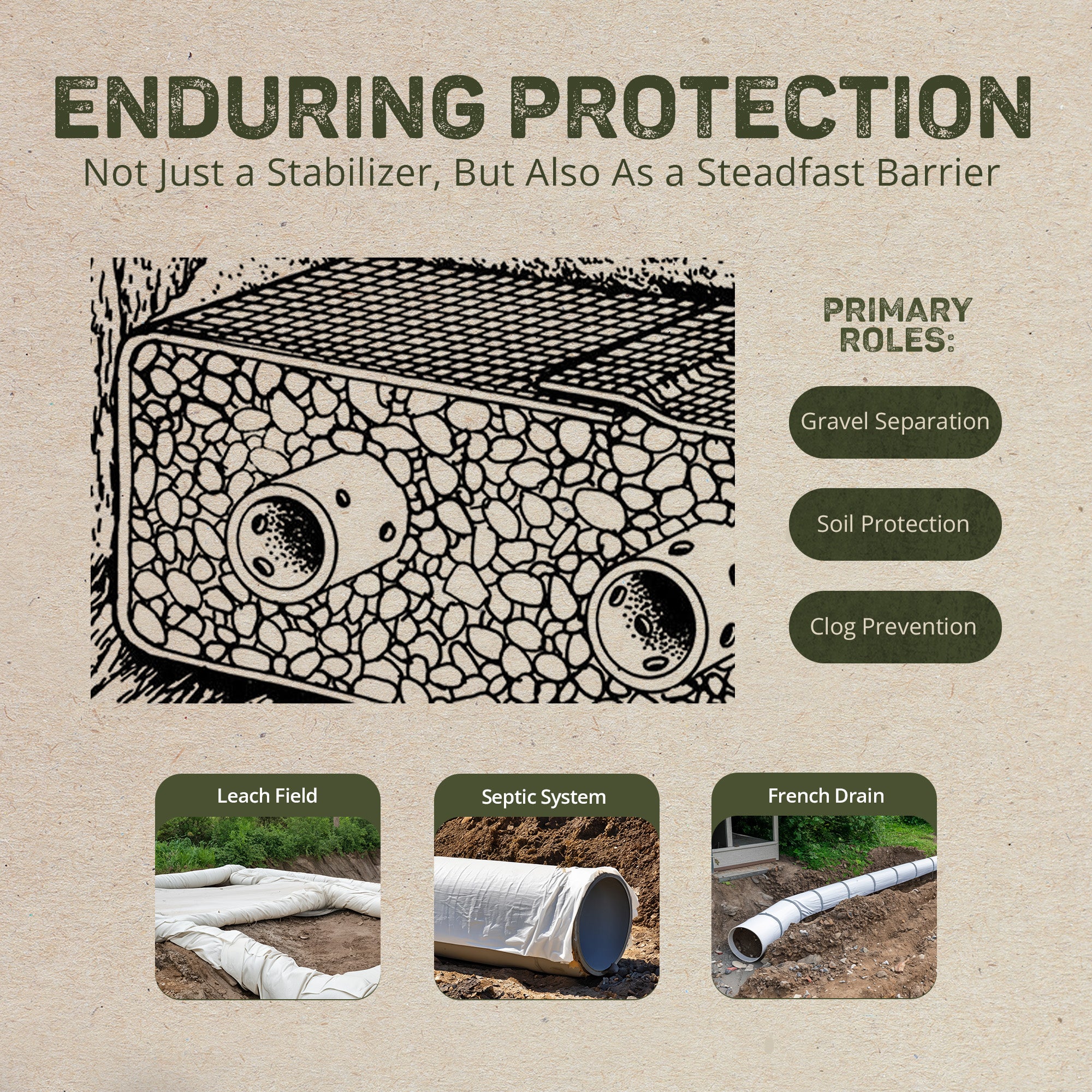 ENDURING PROTECTION

Not Just a Stabilizer, But Also As a Steadfast Barrier

PRIMARY ROLES:

Gravel Separation

Soil Protection

Clog Prevention

Leach Field

Septic System

French Drain