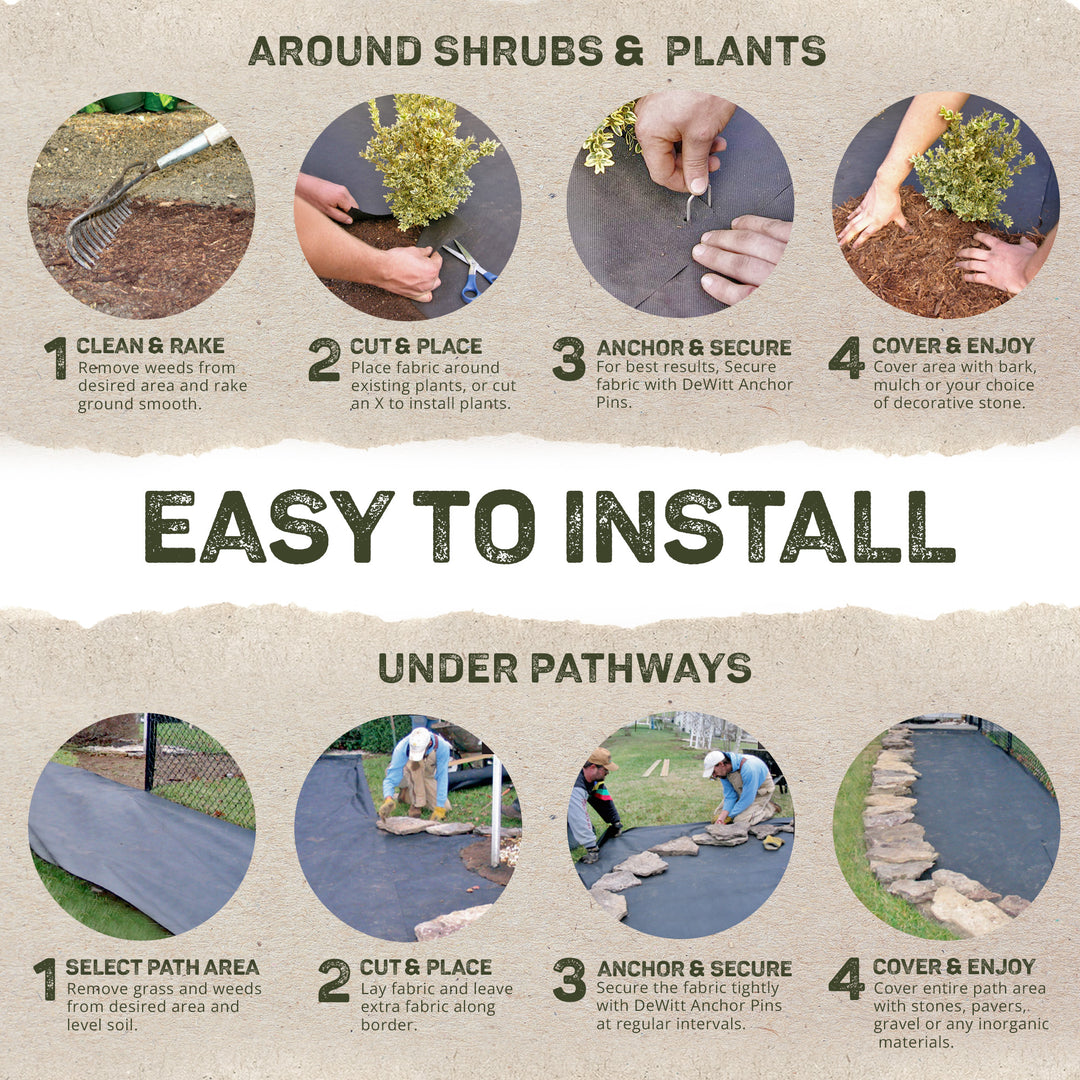 AROUND SHRUBS & PLANTS

1 CLEAN & RAKE
Remove weeds from desired area and rake ground smooth.

2 CUT & PLACE
Place fabric around existing plants, or cut an X to install plants.

3 ANCHOR & SECURE
For best results, Secure fabric with DeWitt Anchor Pins.

4 COVER & ENJOY
Cover area with bark, mulch or your choice of decorative stone.

EASY TO INSTALL

UNDER PATHWAYS

1 SELECT PATH AREA
Remove grass and weeds from desired area and level soil.

2 CUT & PLACE
Lay fabric and leave extra fabric along border.

3 ANCHOR & SECURE
Secure the fabric tightly with DeWitt Anchor Pins at regular intervals.

4 COVER & ENJOY
Cover entire path area with stones, pavers, gravel or any inorganic materials.