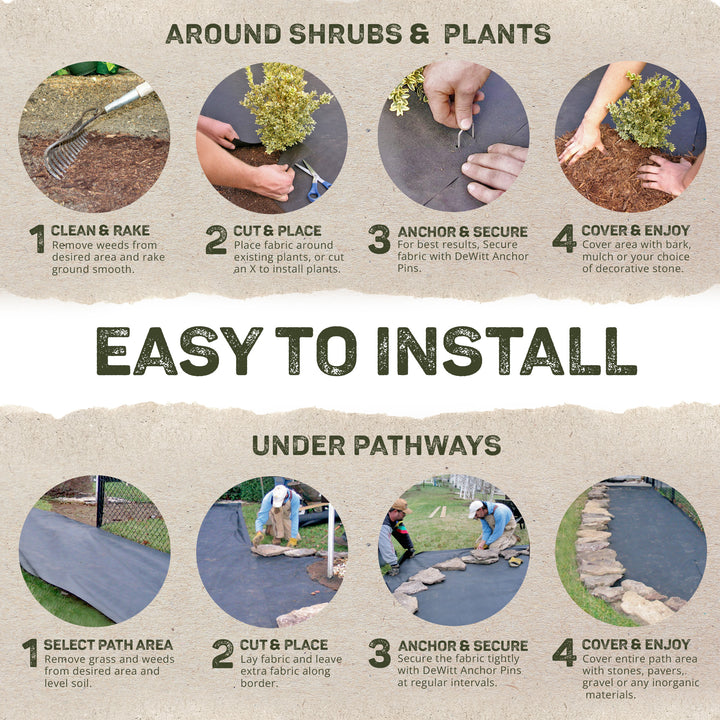 AROUND SHRUBS & PLANTS

1 CLEAN & RAKE
Remove weeds from desired area and rake ground smooth.

2 CUT & PLACE
Place fabric around existing plants, or cut an X to install plants.

3 ANCHOR & SECURE
For best results, Secure fabric with DeWitt Anchor Pins.

4 COVER & ENJOY
Cover area with bark, mulch or your choice of decorative stone.

EASY TO INSTALL

UNDER PATHWAYS

1 SELECT PATH AREA
Remove grass and weeds from desired area and level soil.

2 CUT & PLACE
Lay fabric and leave extra fabric along border.

3 ANCHOR & SECURE
Secure the fabric tightly with DeWitt Anchor Pins at regular intervals.

4 COVER & ENJOY
Cover entire path area with stones, pavers, gravel or any inorganic materials.