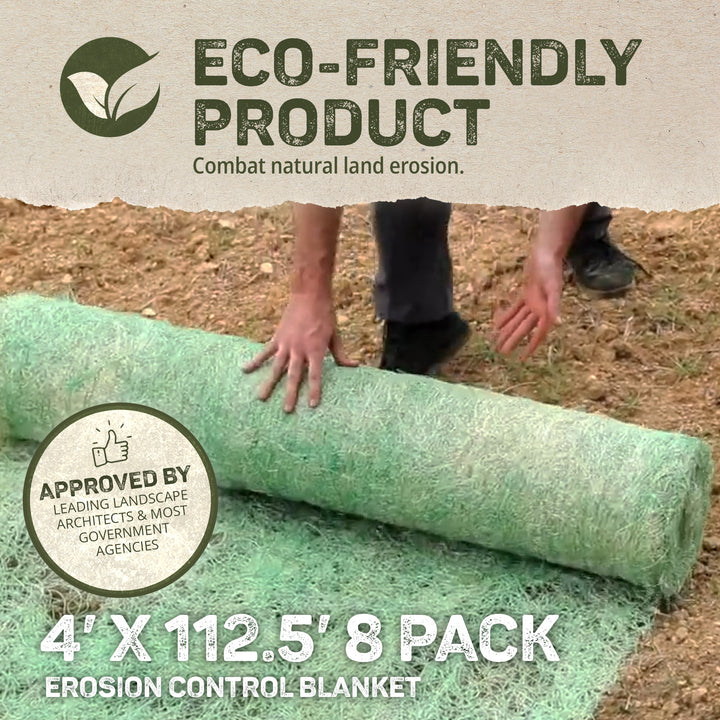 ECO-FRIENDLY PRODUCT
Combat natural land erosion.

APPROVED BY
LEADING LANDSCAPE ARCHITECTS & MOST GOVERNMENT AGENCIES

4' X 112.5' 8 PACK
EROSION CONTROL BLANKET