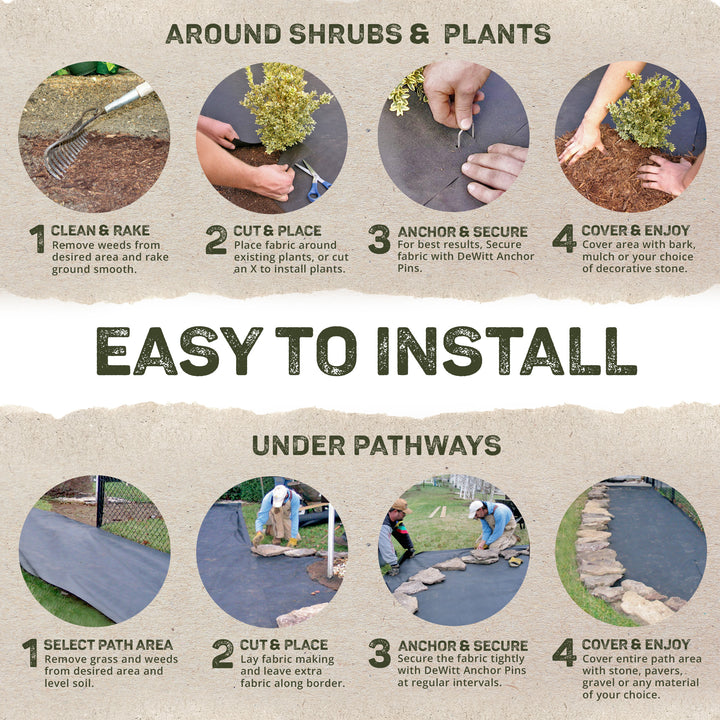 AROUND SHRUBS & PLANTS

1 CLEAN & RAKE
Remove weeds from desired area and rake ground smooth.

2 CUT & PLACE
Place fabric around existing plants, or cut an X to install plants.

3 ANCHOR & SECURE
For best results, Secure fabric with DeWitt Anchor Pins.

4 COVER & ENJOY
Cover area with bark, mulch or your choice of decorative stone.

EASY TO INSTALL

UNDER PATHWAYS

1 SELECT PATH AREA
Remove grass and weeds from desired area and level soil.

2 CUT & PLACE
Lay fabric making and leave extra fabric along border.

3 ANCHOR & SECURE
Secure the fabric tightly with DeWitt Anchor Pins at regular intervals.

4 COVER & ENJOY
Cover entire path area with stone, pavers, gravel or any material of your choice.