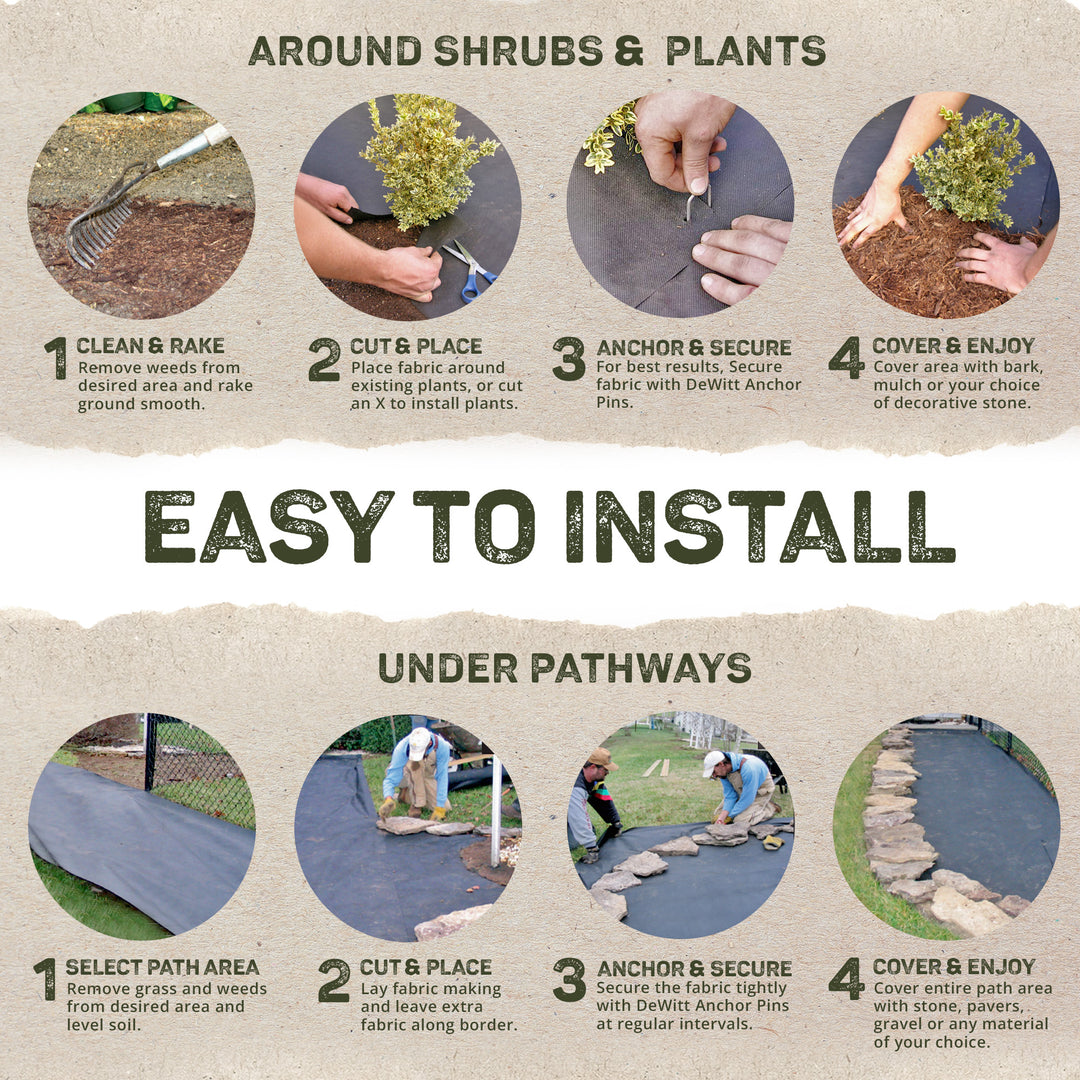 AROUND SHRUBS & PLANTS

1 CLEAN & RAKE
Remove weeds from desired area and rake ground smooth.

2 CUT & PLACE
Place fabric around existing plants, or cut an X to install plants.

3 ANCHOR & SECURE
For best results, Secure fabric with DeWitt Anchor Pins.

4 COVER & ENJOY
Cover area with bark, mulch or your choice of decorative stone.

EASY TO INSTALL

UNDER PATHWAYS

1 SELECT PATH AREA
Remove grass and weeds from desired area and level soil.

2 CUT & PLACE
Lay fabric making and leave extra fabric along border.

3 ANCHOR & SECURE
Secure the fabric tightly with DeWitt Anchor Pins at regular intervals.

4 COVER & ENJOY
Cover entire path area with stone, pavers, gravel or any material of your choice.