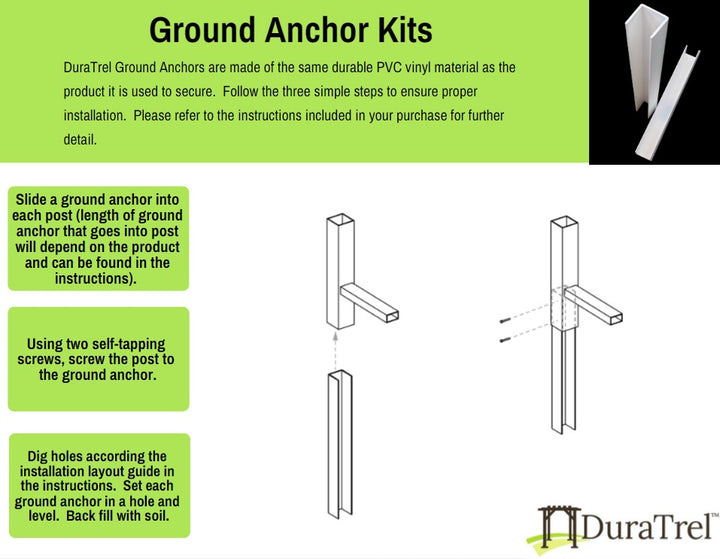 Ground Anchor Kits

DuraTrel Ground Anchors are made of the same durable PVC vinyl material as the product it is used to secure. Follow the three simple steps to ensure proper installation. Please refer to the instructions included in your purchase for further detail.

Slide a ground anchor into each post (length of ground anchor that goes into post will depend on the product and can be found in the instructions).

Using two self-tapping screws, screw the post to the ground anchor.

Dig holes according the installation layout guide in the instructions. Set each ground anchor in a hole and level. Back fill with soil.

DuraTrel™