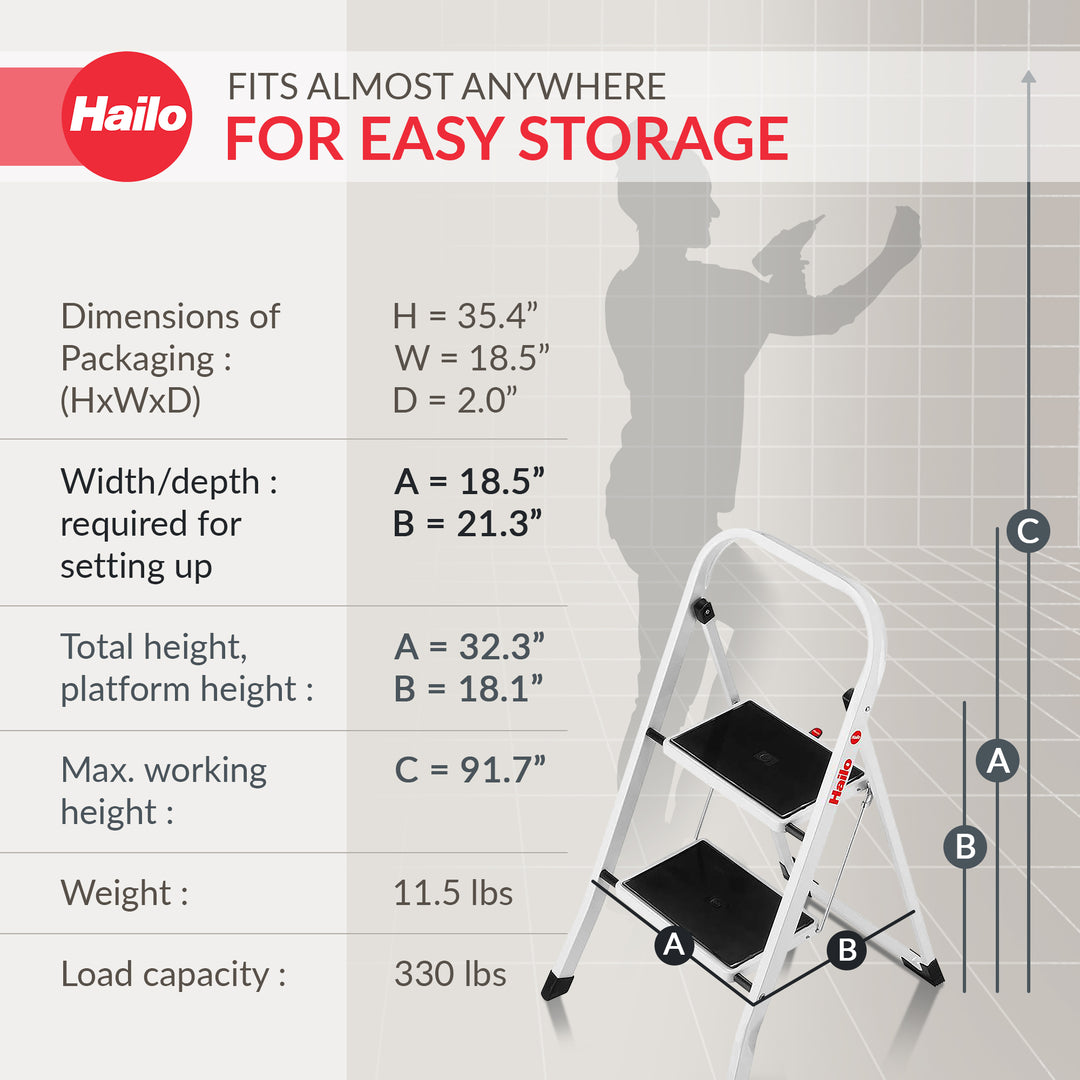 Hailo

FITS ALMOST ANYWHERE
FOR EASY STORAGE

| | |
|---|---|
| Dimensions of Packaging : (HxWxD) | H = 35.4” W = 18.5” D = 2.0” |
| Width/depth : required for setting up | A = 18.5” B = 21.3” |
| Total height, platform height : | A = 32.3” B = 18.1” |
| Max. working height : | C = 91.7” |
| Weight : | 11.5 lbs |
| Load capacity : | 330 lbs |

C
A
B
Hailo
A
B