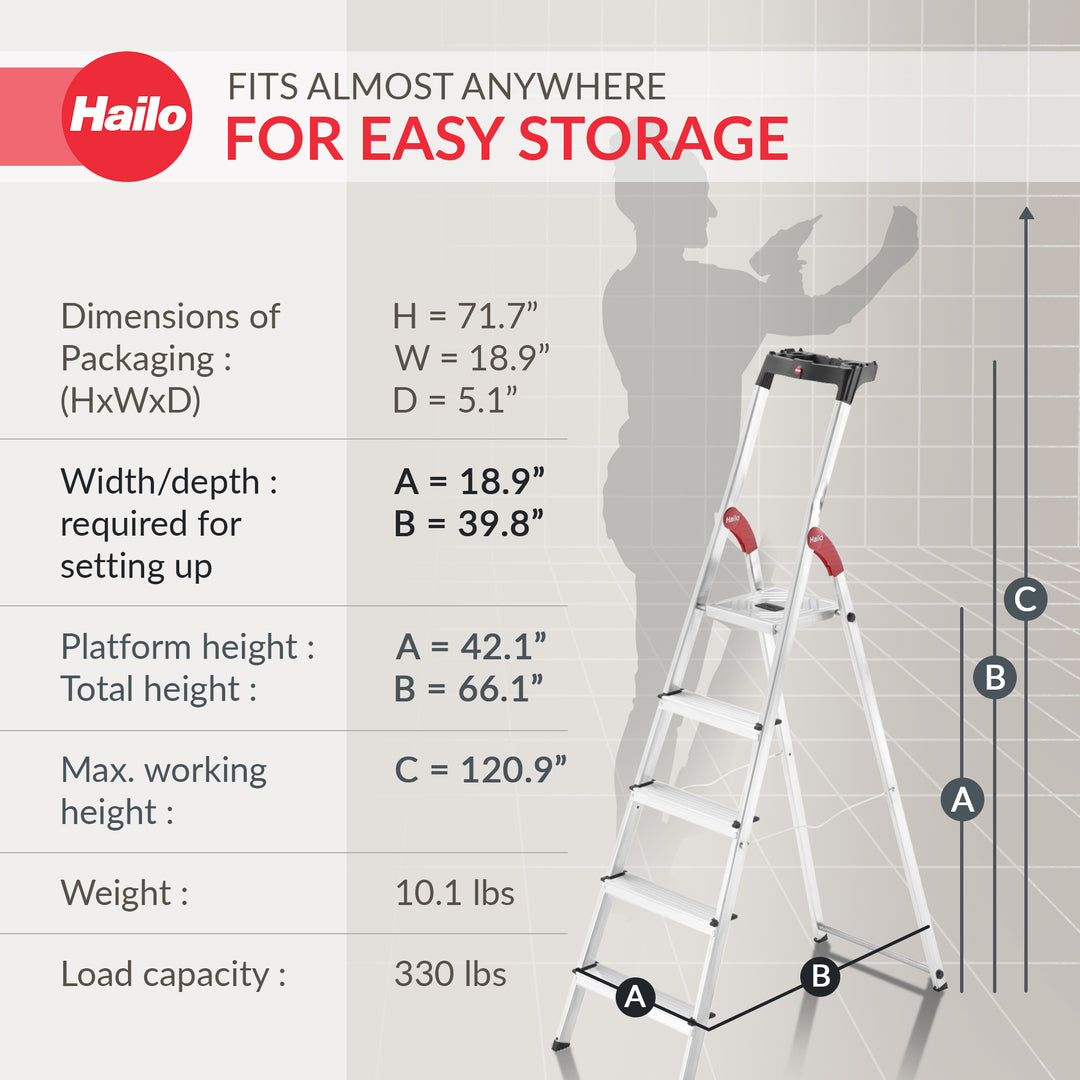 Hailo

FITS ALMOST ANYWHERE
FOR EASY STORAGE

| | |
|---|---|
| Dimensions of Packaging : (HxWxD) | H = 71.7” W = 18.9” D = 5.1” |
| Width/depth : required for setting up | A = 18.9” B = 39.8” |
| Platform height : Total height : | A = 42.1” B = 66.1” |
| Max. working height : | C = 120.9” |
| Weight : | 10.1 lbs |
| Load capacity : | 330 lbs |

Hailo
Hailo

C
B
A
A
B