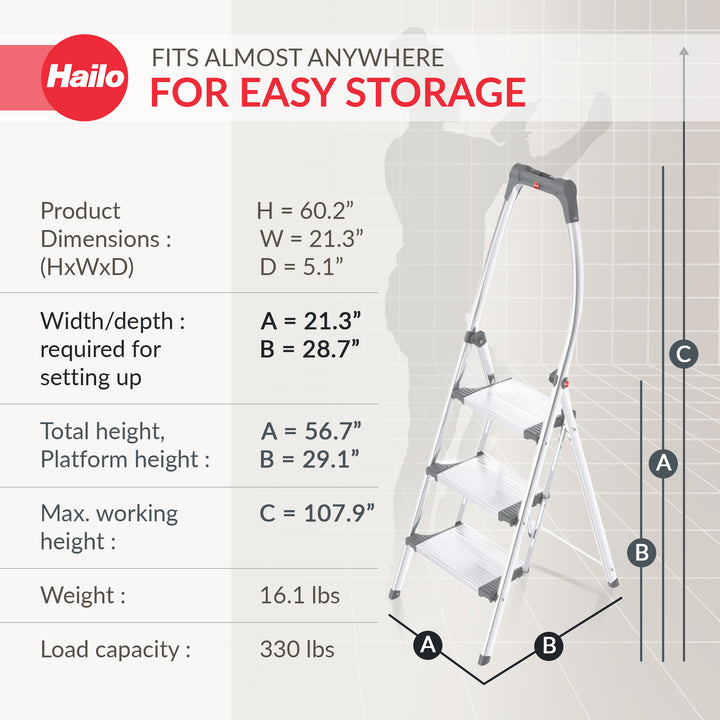 Hailo

FITS ALMOST ANYWHERE
FOR EASY STORAGE

| | |
|---|---|
| Product Dimensions : (HxWxD) | H = 60.2” W = 21.3” D = 5.1” |
| Width/depth : required for setting up | A = 21.3” B = 28.7” |
| Total height, Platform height : | A = 56.7” B = 29.1” |
| Max. working height : | C = 107.9” |
| Weight : | 16.1 lbs |
| Load capacity : | 330 lbs |

C
A
B
A
B