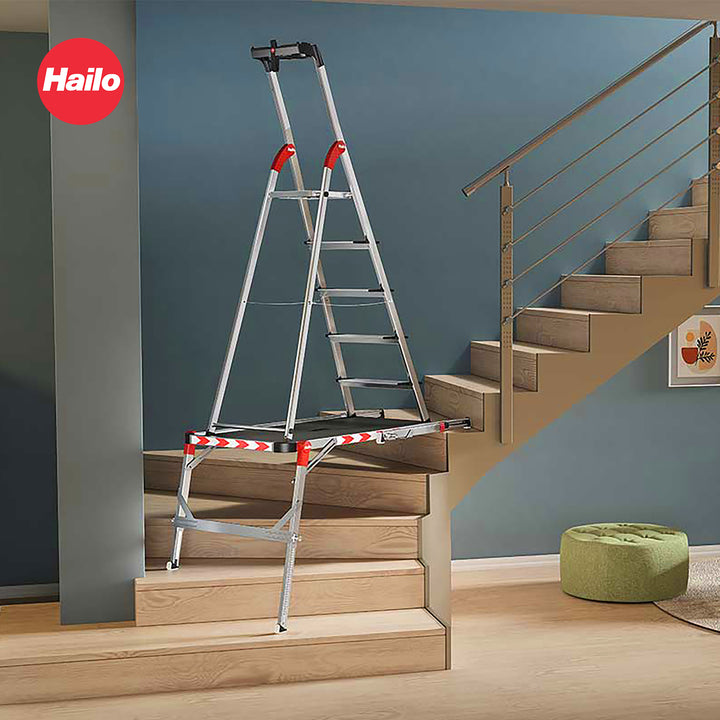 Hailo