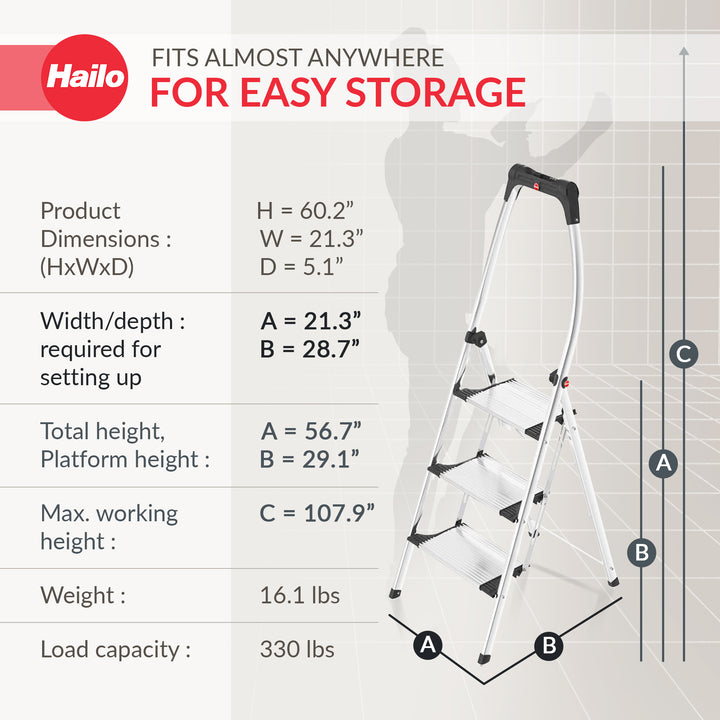 Hailo

FITS ALMOST ANYWHERE
FOR EASY STORAGE

| | |
|---|---|
| Product Dimensions : (HxWxD) | H = 60.2” W = 21.3” D = 5.1” |
| Width/depth : required for setting up | A = 21.3” B = 28.7” |
| Total height, Platform height : | A = 56.7” B = 29.1” |
| Max. working height : | C = 107.9” |
| Weight : | 16.1 lbs |
| Load capacity : | 330 lbs |

C
A
B
A
B