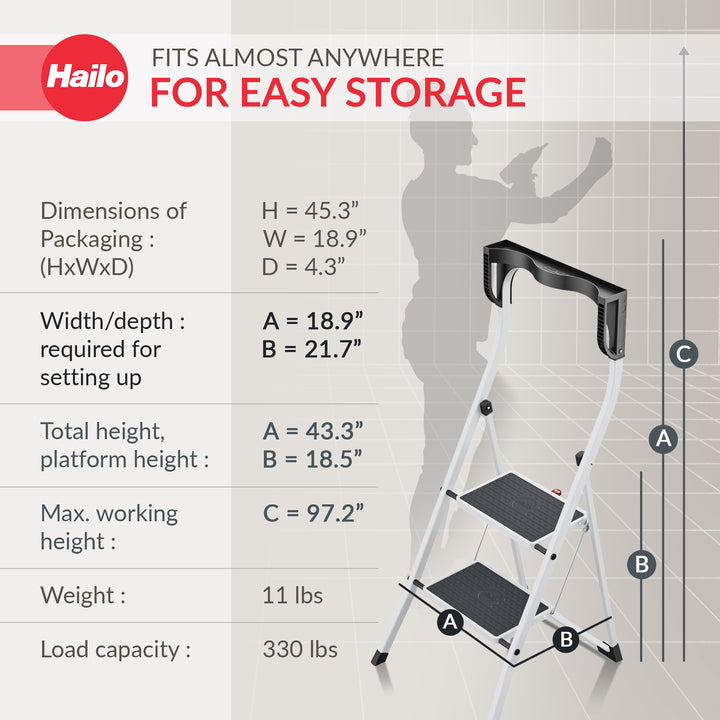 Hailo

FITS ALMOST ANYWHERE
FOR EASY STORAGE

| | |
|---|---|
| Dimensions of Packaging : (HxWxD) | H = 45.3” W = 18.9” D = 4.3” |
| Width/depth : required for setting up | A = 18.9” B = 21.7” |
| Total height, platform height : | A = 43.3” B = 18.5” |
| Max. working height : | C = 97.2” |
| Weight : | 11 lbs |
| Load capacity : | 330 lbs |

C
A
B
A
B