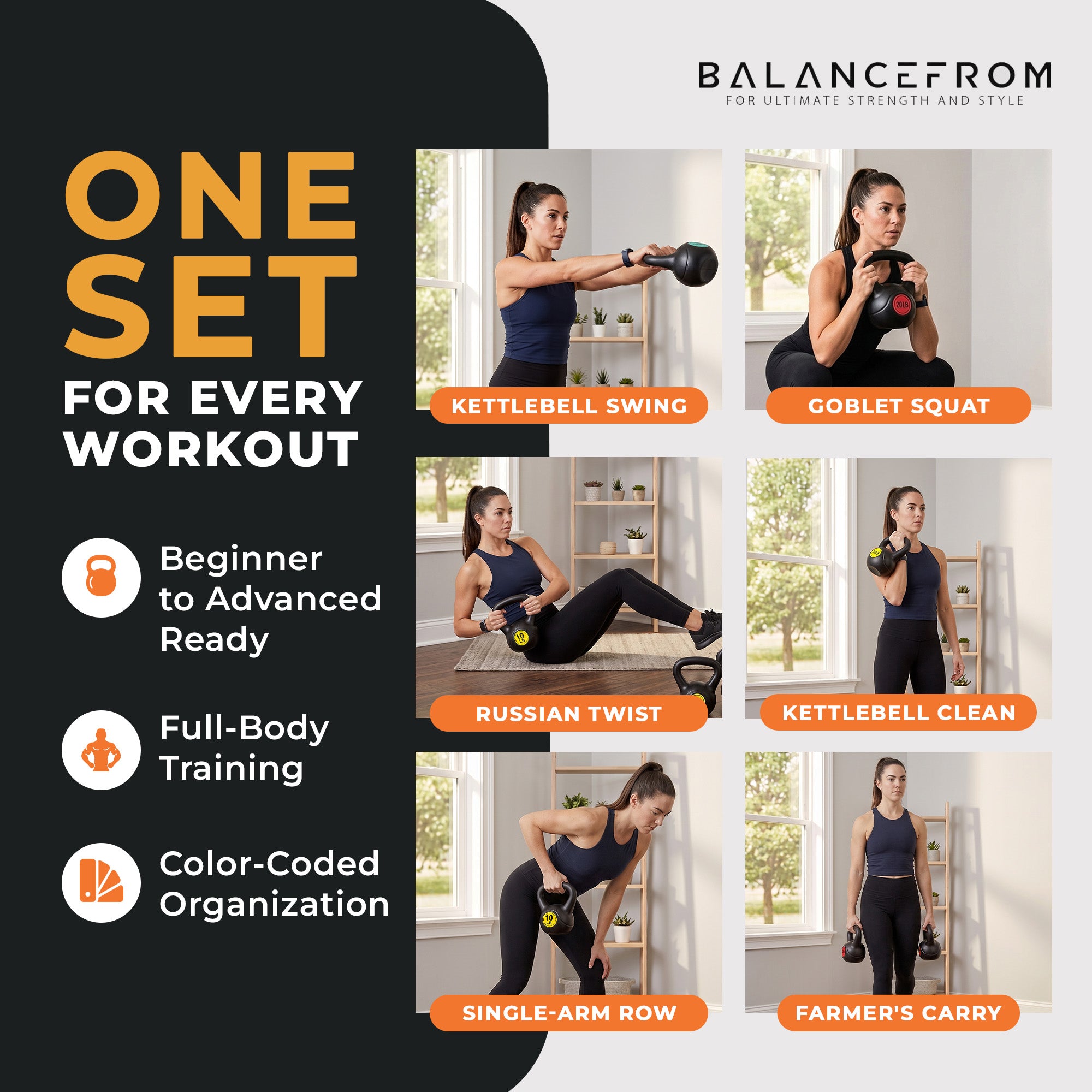 BALANCEFROM
FOR ULTIMATE STRENGTH AND STYLE

ONE SET FOR EVERY WORKOUT

Beginner to Advanced Ready

Full-Body Training

Color-Coded Organization

KETTLEBELL SWING

20LB

GOBLET SQUAT

10 LB

RUSSIAN TWIST

KETTLEBELL CLEAN

10 LB

SINGLE-ARM ROW

FARMER'S CARRY