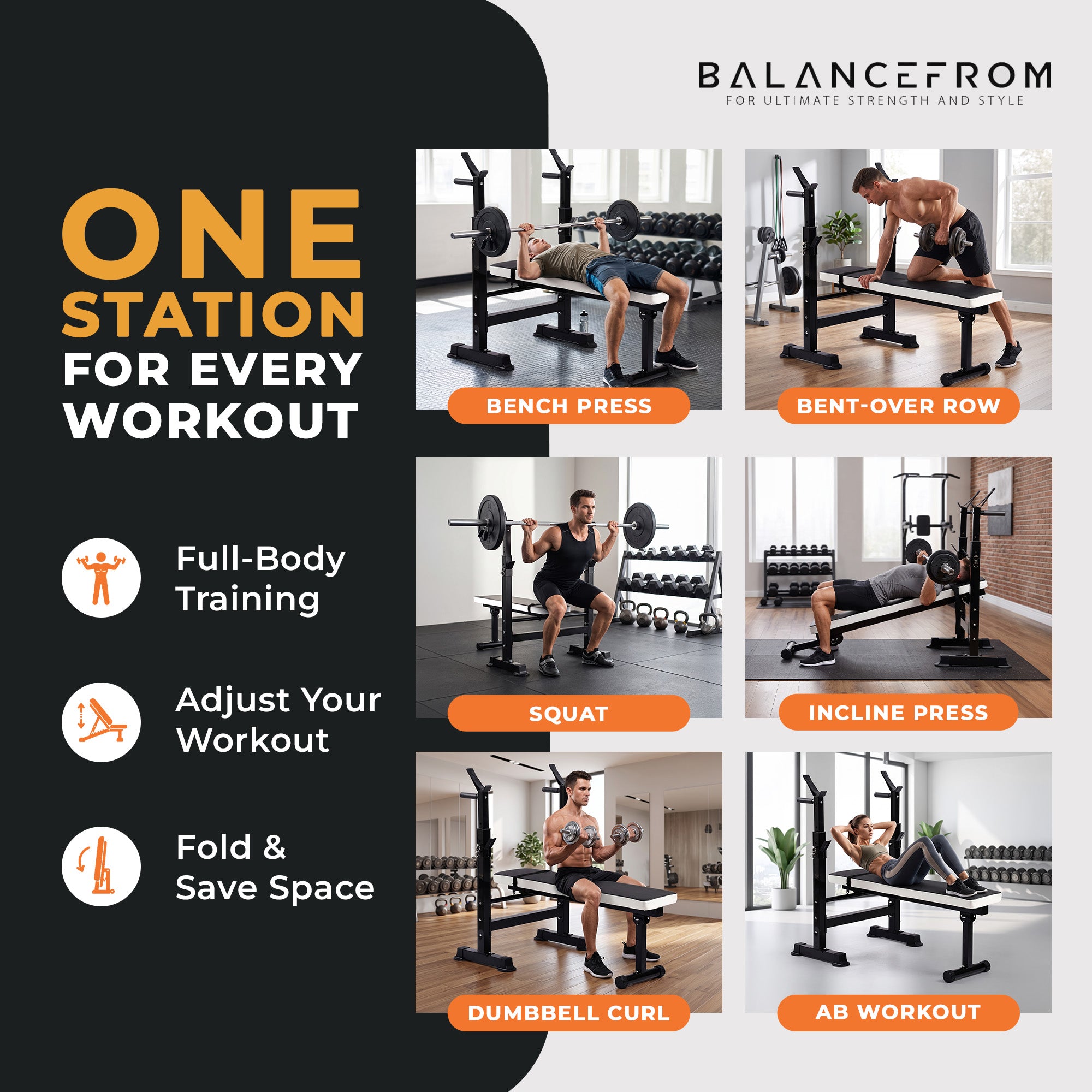 BALANCEFROM
FOR ULTIMATE STRENGTH AND STYLE

ONE STATION FOR EVERY WORKOUT

Full-Body Training

Adjust Your Workout

Fold & Save Space

BENCH PRESS

BENT-OVER ROW

SQUAT

INCLINE PRESS

DUMBBELL CURL

AB WORKOUT