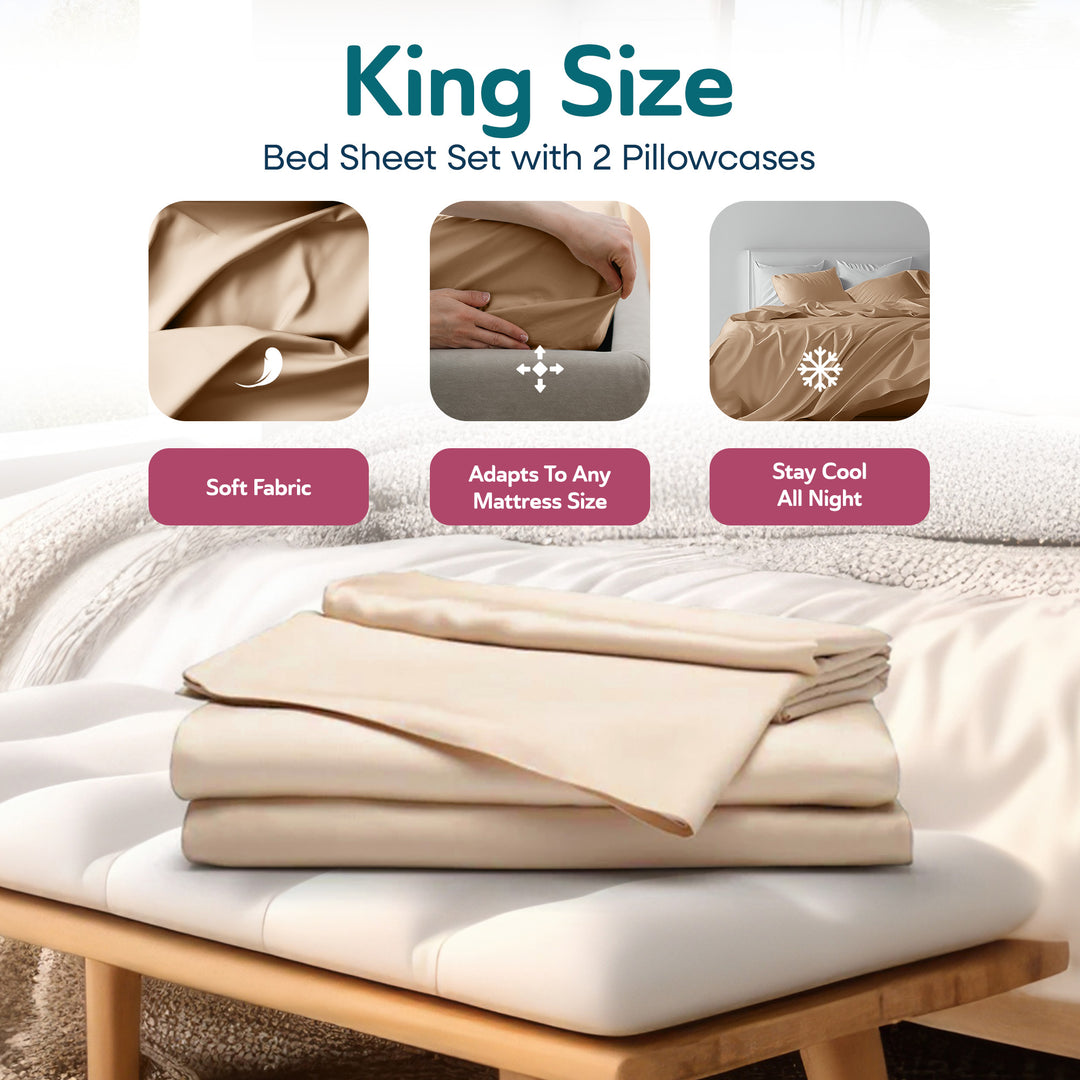 King Size

Bed Sheet Set with 2 Pillowcases

Soft Fabric

Adapts To Any Mattress Size

Stay Cool All Night