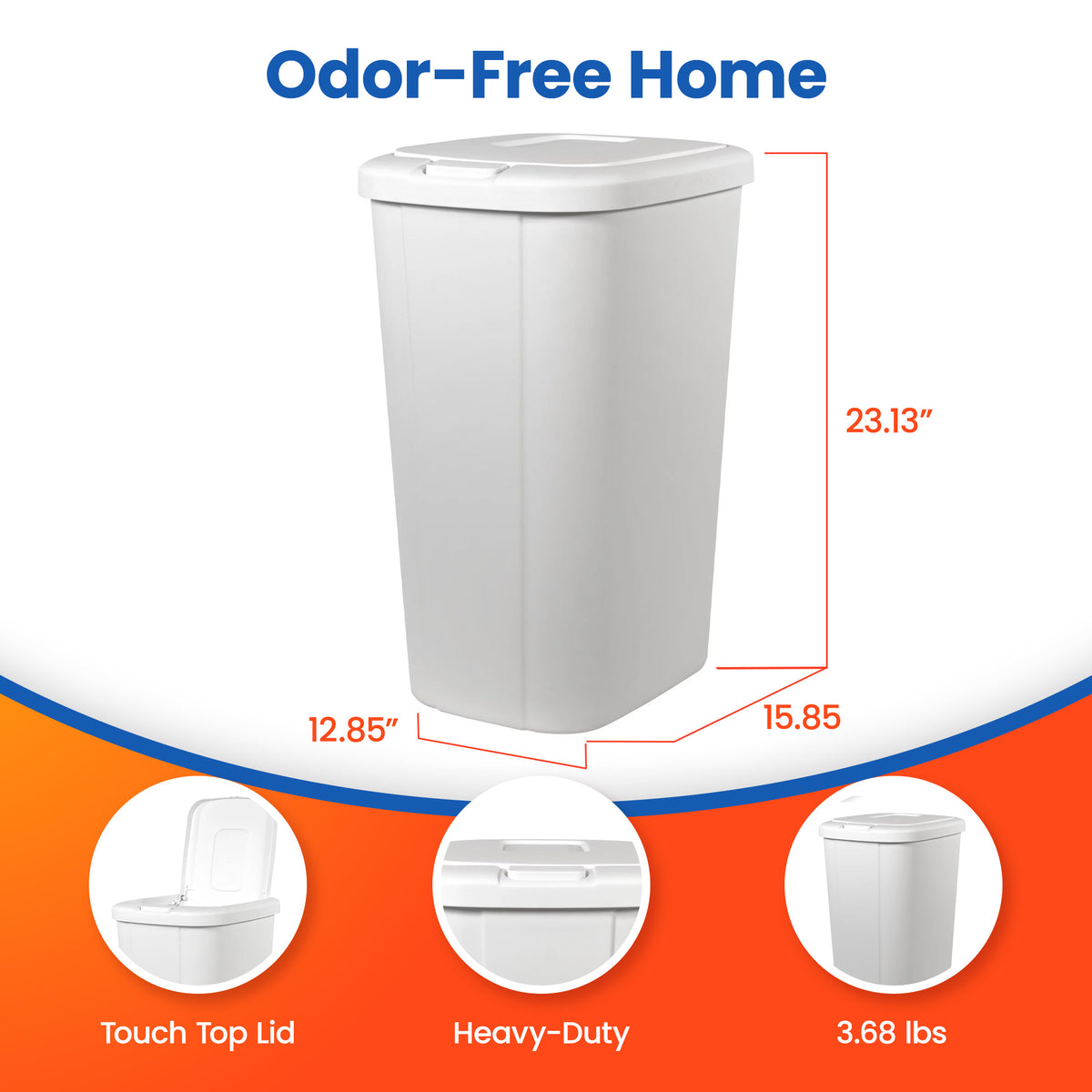 Odor-Free Home

23.13"

12.85"

15.85

Touch Top Lid

Heavy-Duty

3.68 lbs