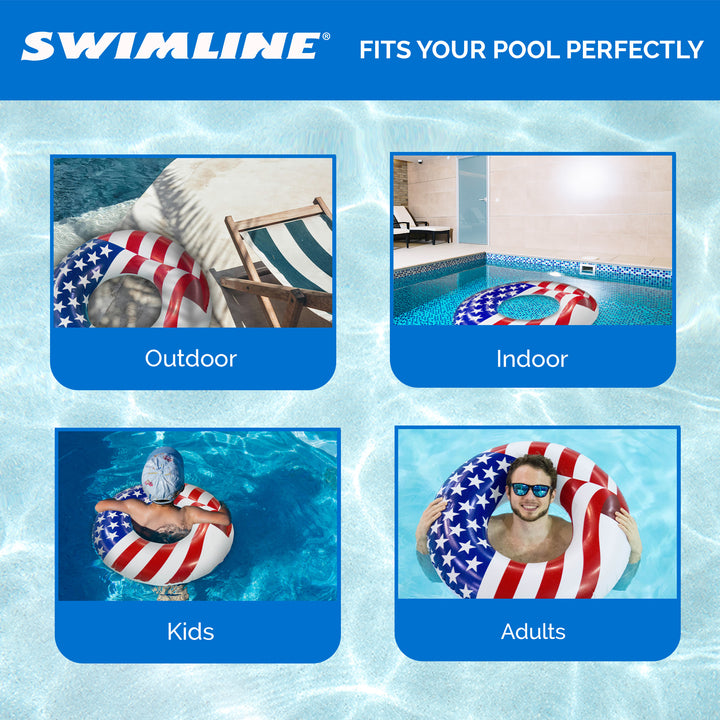 SWIMLINE®

FITS YOUR POOL PERFECTLY

Outdoor

Indoor

Kids

Adults