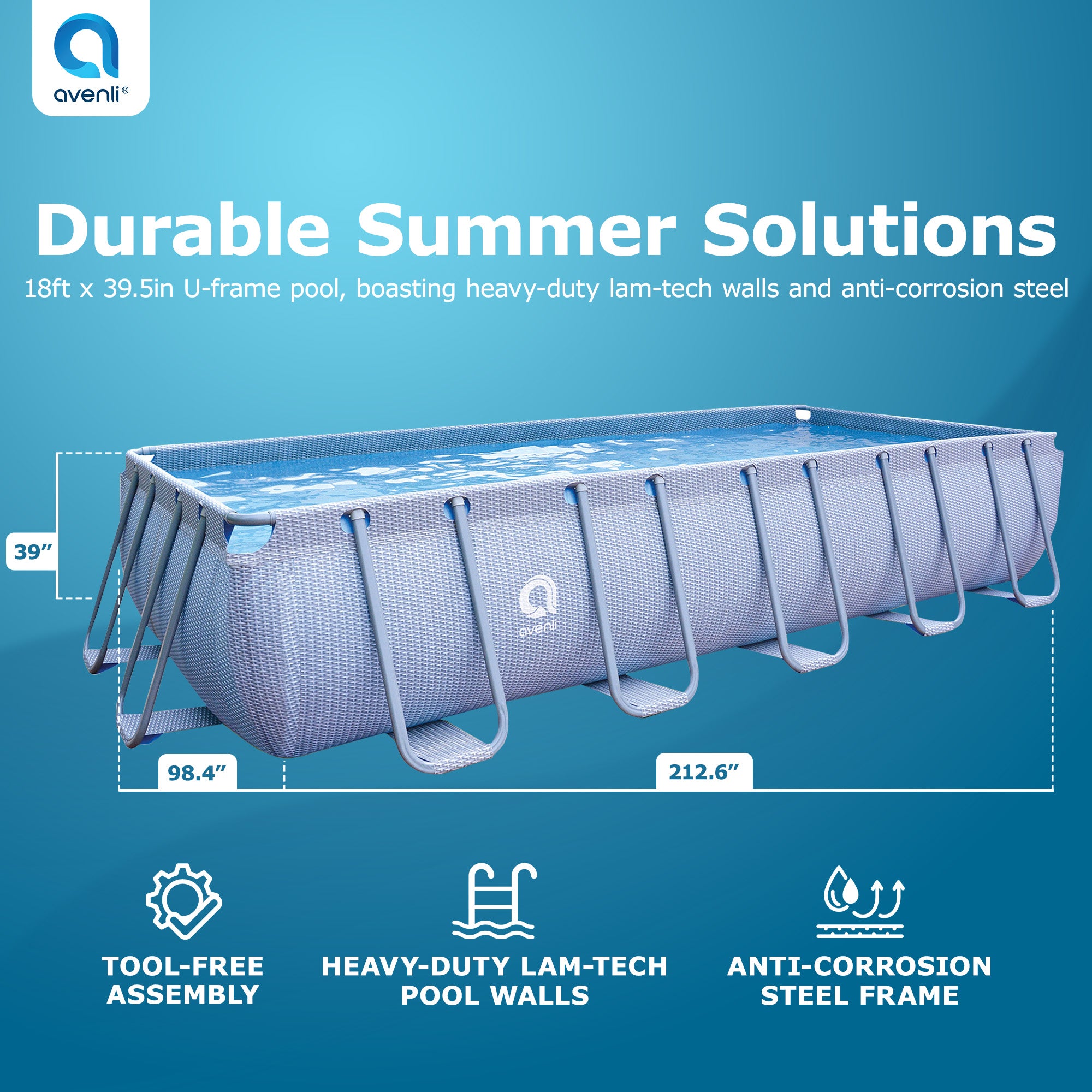 avenli®

Durable Summer Solutions

18ft x 39.5in U-frame pool, boasting heavy-duty lam-tech walls and anti-corrosion steel

39”

avenli

98.4”

212.6”

TOOL-FREE ASSEMBLY

HEAVY-DUTY LAM-TECH POOL WALLS

ANTI-CORROSION STEEL FRAME