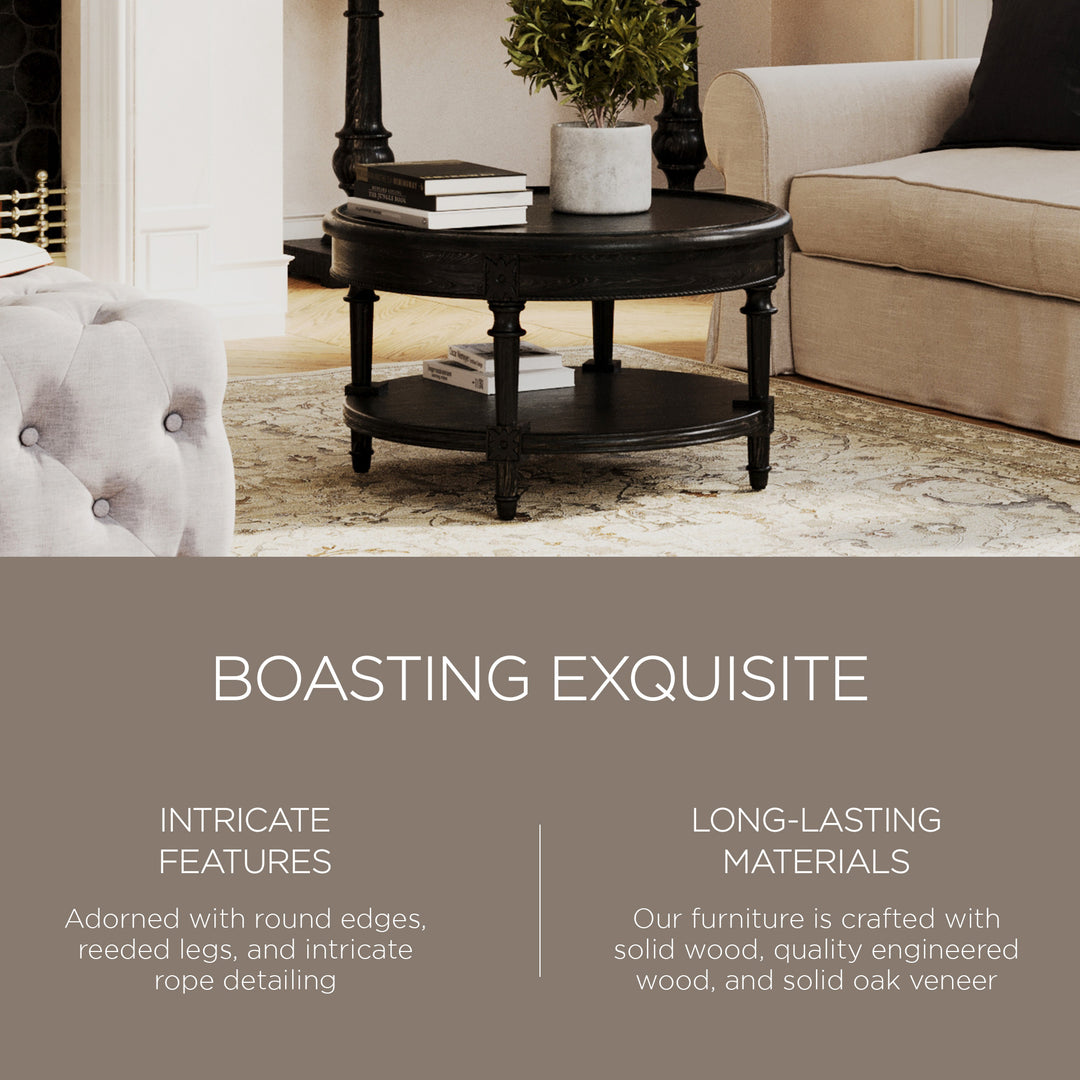 BOASTING EXQUISITE

INTRICATE FEATURES

Adorned with round edges, reeded legs, and intricate rope detailing

LONG-LASTING MATERIALS

Our furniture is crafted with solid wood, quality engineered wood, and solid oak veneer