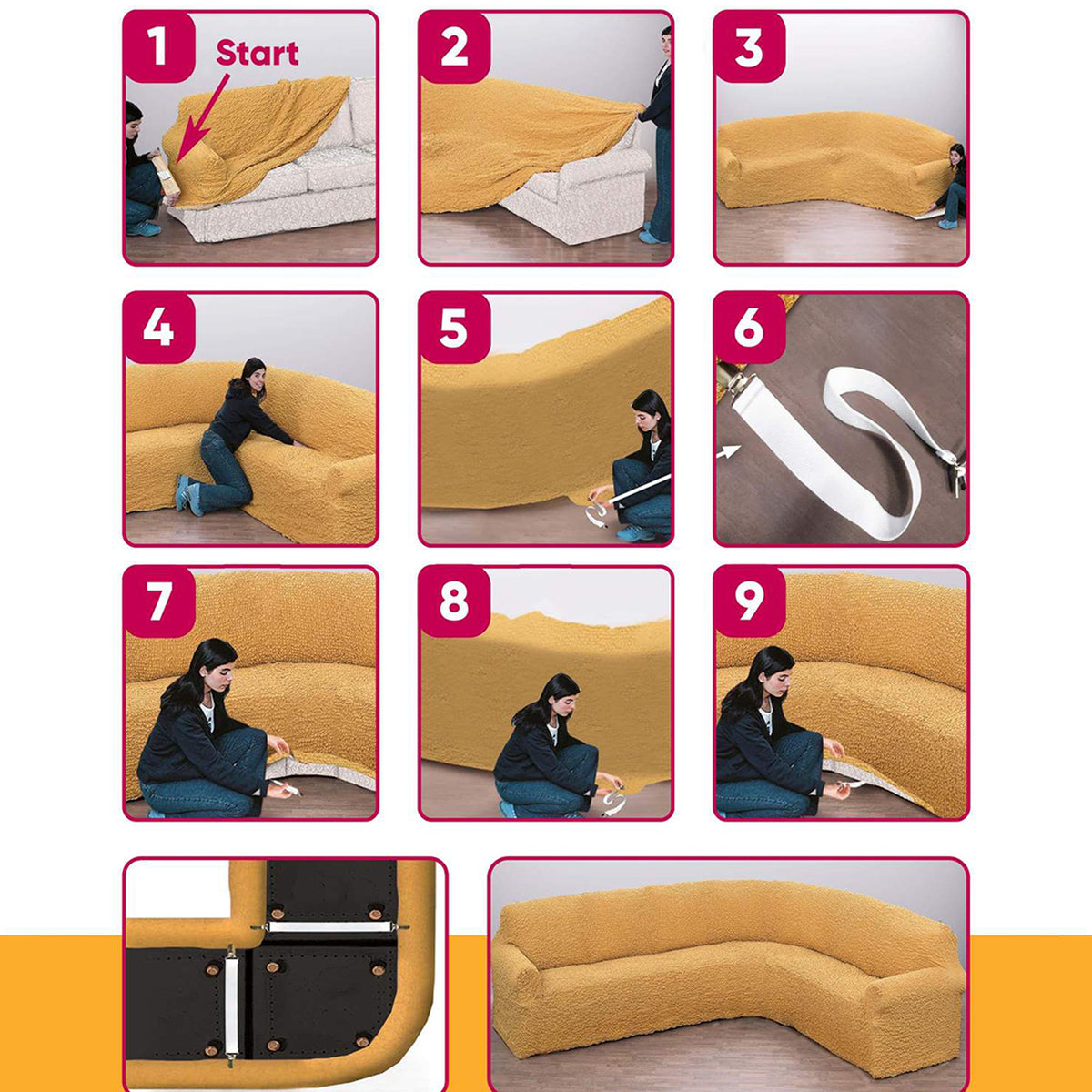 1 Start

2

3

4

5

6

7

8

9