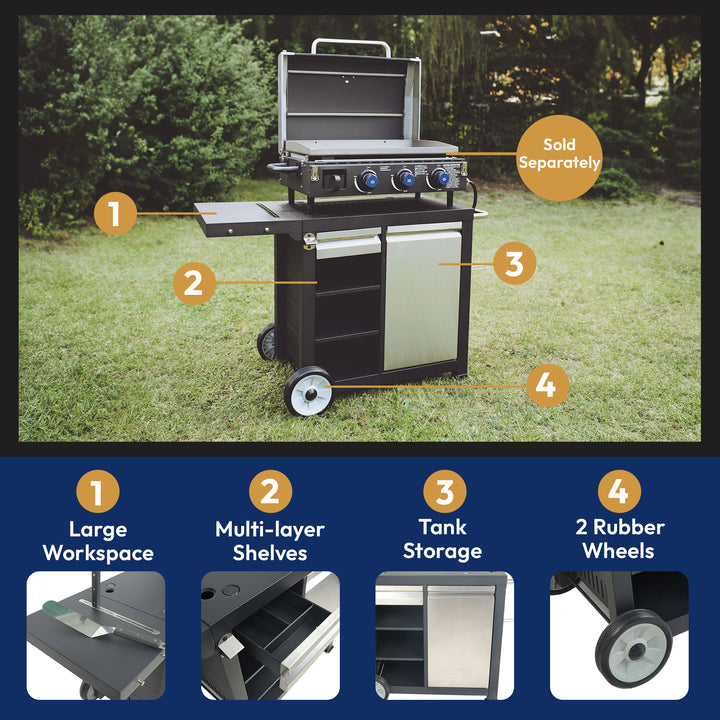 Sold Separately

1

2

3

4

1
Large Workspace

2
Multi-layer Shelves

3
Tank Storage

4
2 Rubber Wheels