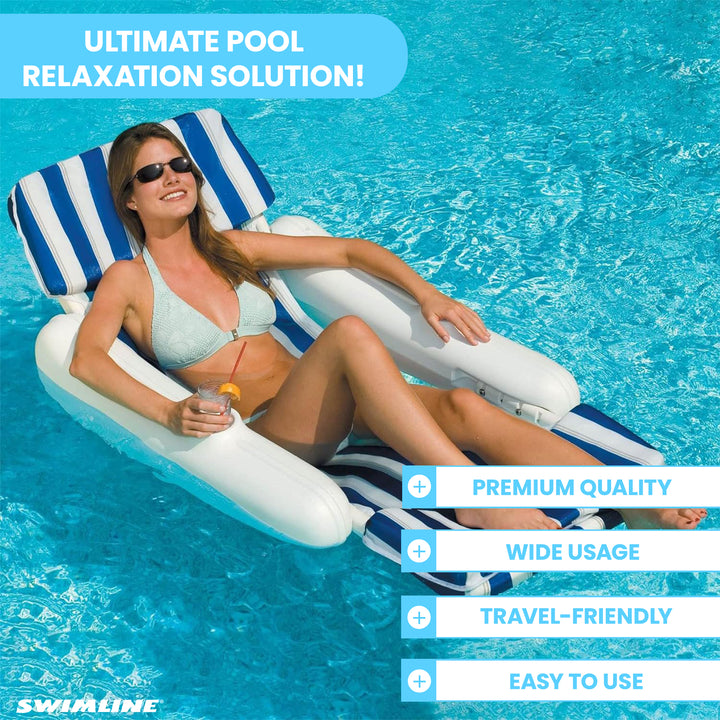 ULTIMATE POOL RELAXATION SOLUTION!

+ PREMIUM QUALITY

+ WIDE USAGE

+ TRAVEL-FRIENDLY

+ EASY TO USE

SWIMLINE