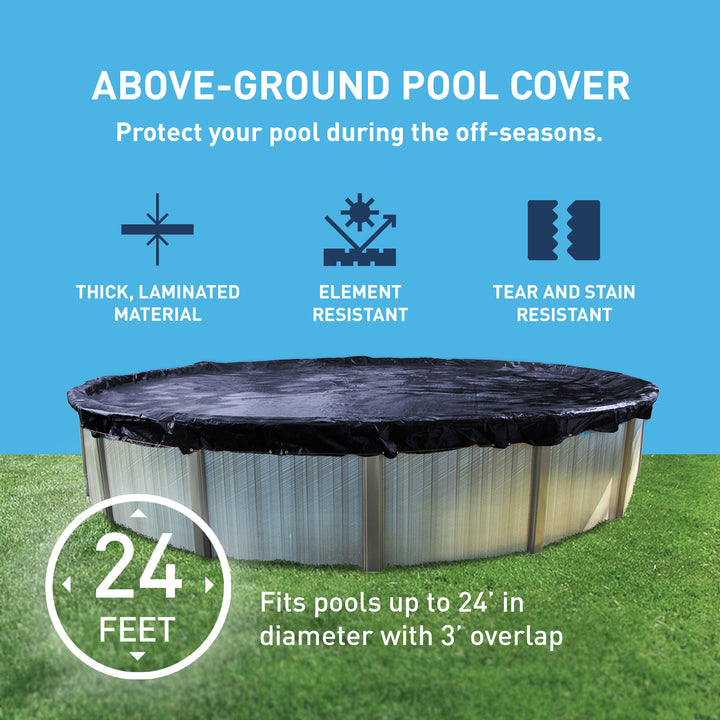 ABOVE-GROUND POOL COVER

Protect your pool during the off-seasons.

THICK, LAMINATED MATERIAL

ELEMENT RESISTANT

TEAR AND STAIN RESISTANT

24 FEET

Fits pools up to 24' in diameter with 3' overlap