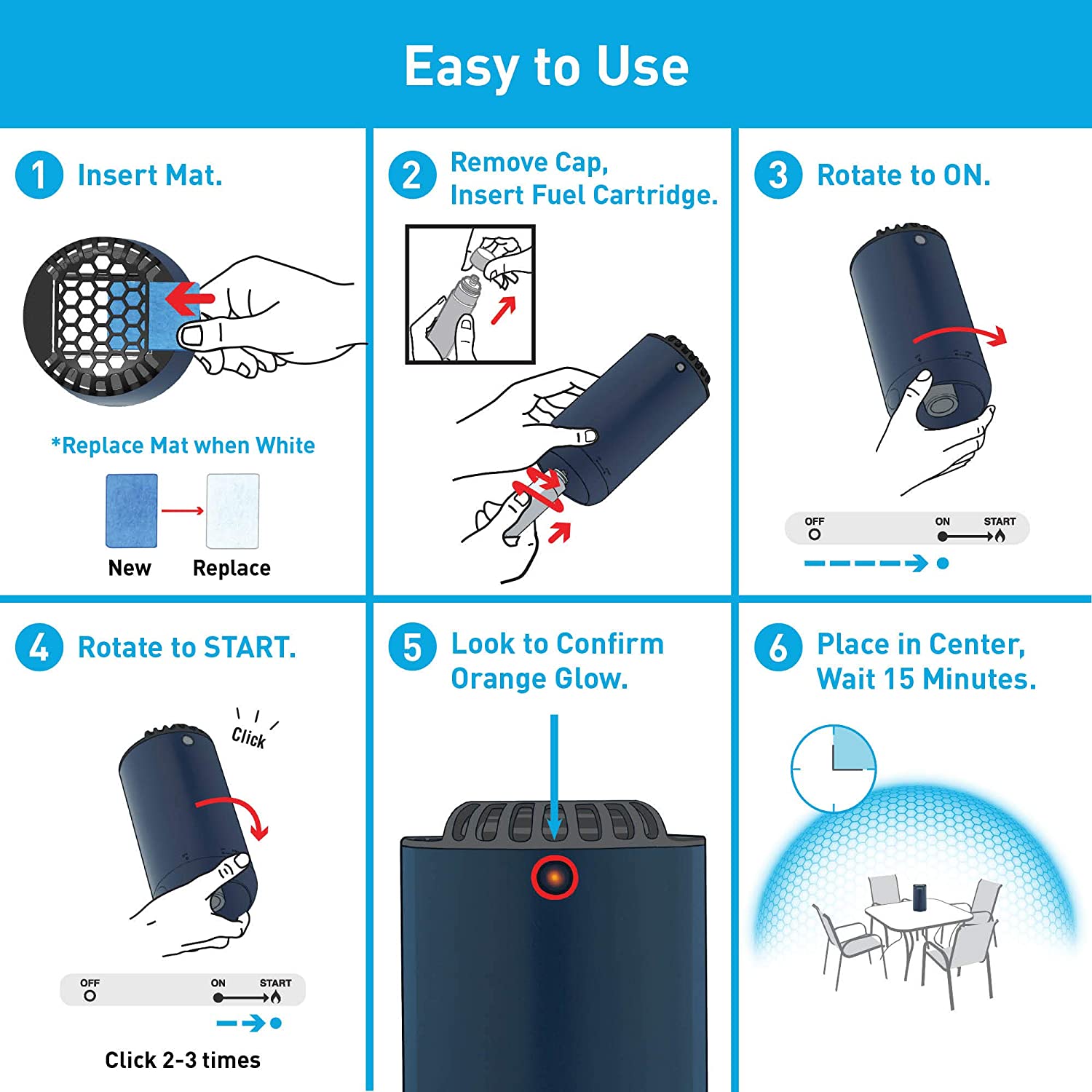 Easy to Use

1 Insert Mat.

*Replace Mat when White

New Replace

2 Remove Cap, Insert Fuel Cartridge.

3 Rotate to ON.

OFF ON START

4 Rotate to START.

Click

OFF ON START

Click 2-3 times

5 Look to Confirm Orange Glow.

6 Place in Center, Wait 15 Minutes.