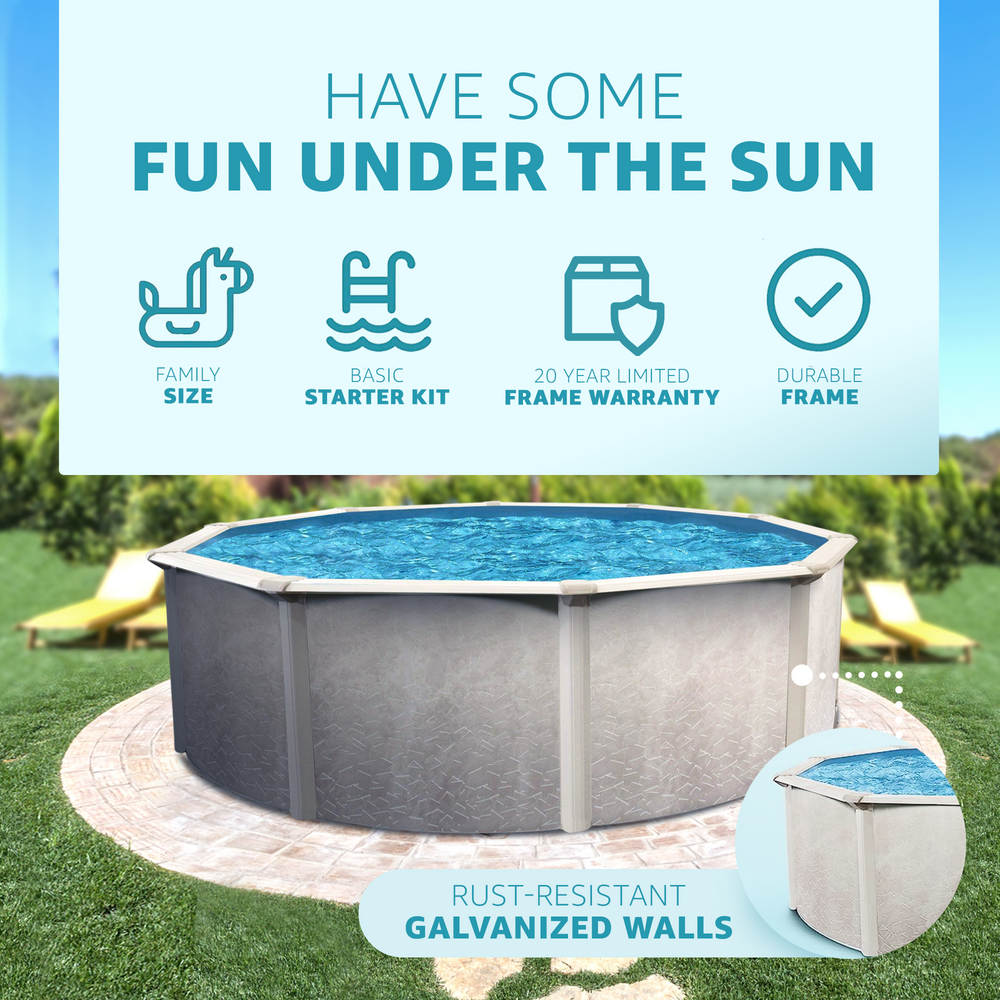 HAVE SOME
FUN UNDER THE SUN

FAMILY
SIZE

BASIC
STARTER KIT

20 YEAR LIMITED
FRAME WARRANTY

DURABLE
FRAME

RUST-RESISTANT
GALVANIZED WALLS