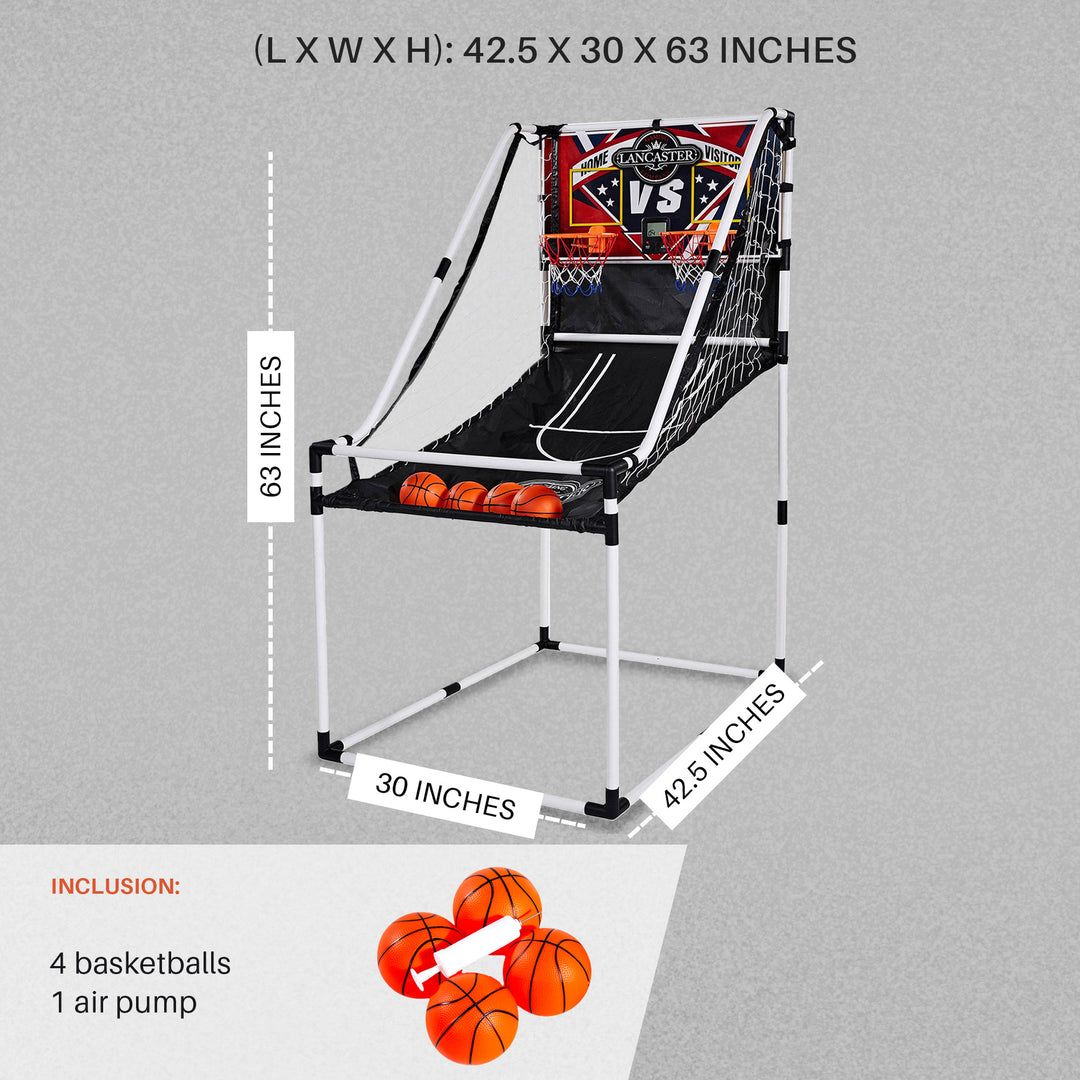 (L X W X H): 42.5 X 30 X 63 INCHES

HOME
LANCASTER
VISITOR
VS

63 INCHES

30 INCHES

42.5 INCHES

INCLUSION:

4 basketballs
1 air pump