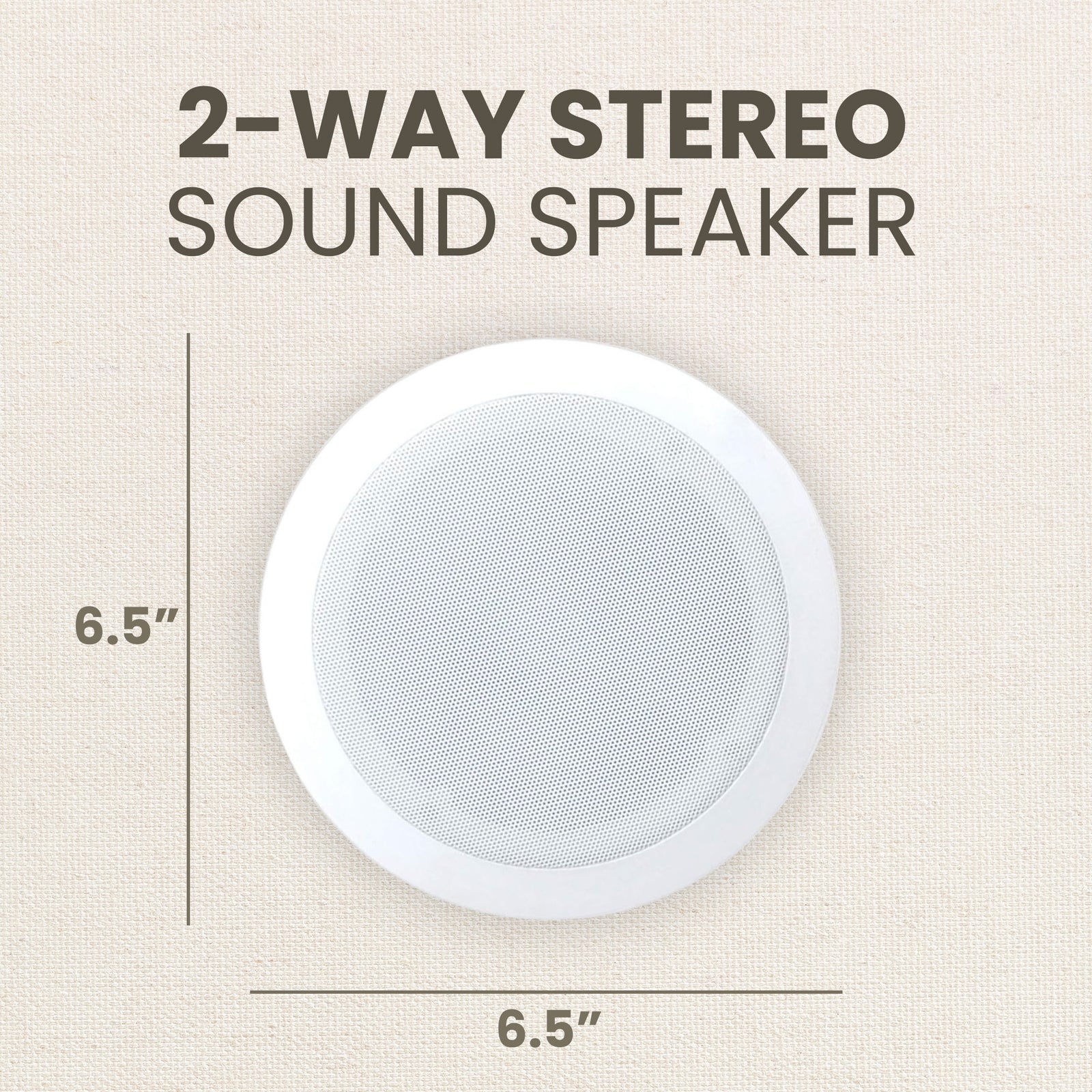 2-WAY STEREO
SOUND SPEAKER

6.5”

6.5”