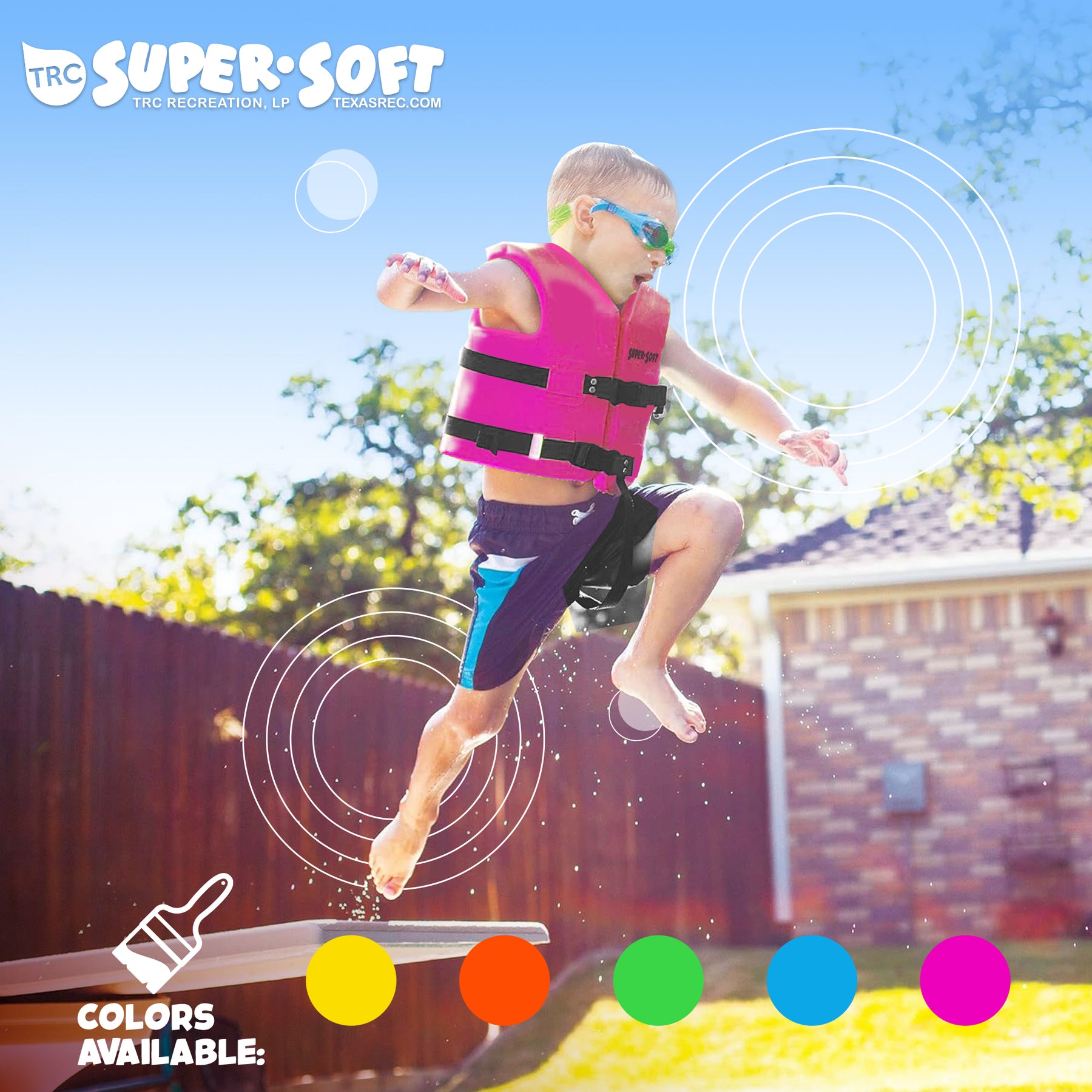 TRC SUPER·SOFT
TRC RECREATION, LP TEXASREC.COM

SUPER·SOFT

COLORS AVAILABLE: