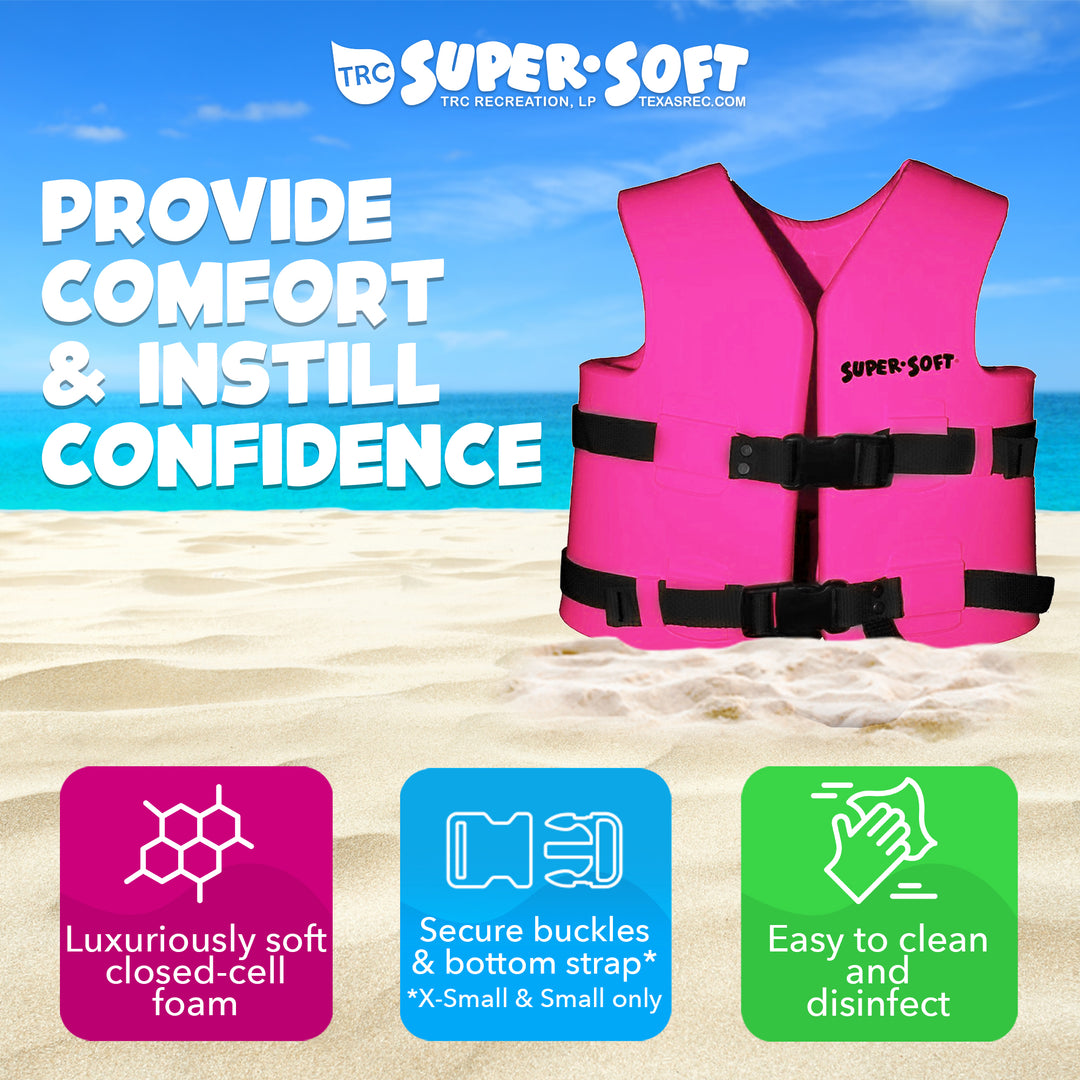 TRC SUPER•SOFT
TRC RECREATION, LP TEXASREC.COM

PROVIDE COMFORT & INSTILL CONFIDENCE

SUPER•SOFT

Luxuriously soft closed-cell foam

Secure buckles & bottom strap*
*X-Small & Small only

Easy to clean and disinfect